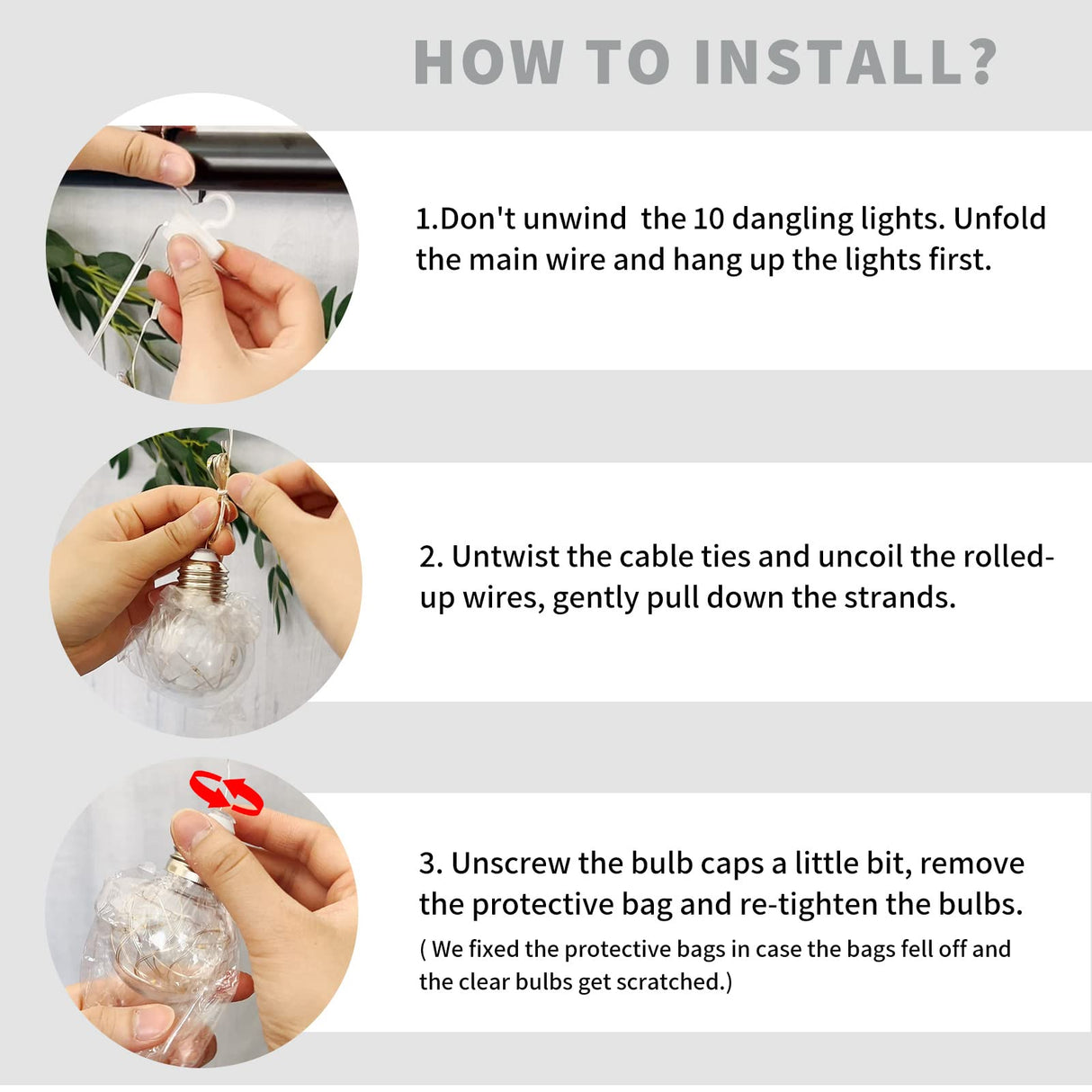 HOW TO INSTALL?

1.Don't unwind the 10 dangling lights. Unfold the main wire and hang up the lights first.

2. Untwist the cable ties and uncoil the rolled-up wires, gently pull down the strands.

3. Unscrew the bulb caps a little bit, remove the protective bag and re-tighten the bulbs.

( We fixed the protective bags in case the bags fell off and the clear bulbs get scratched.)