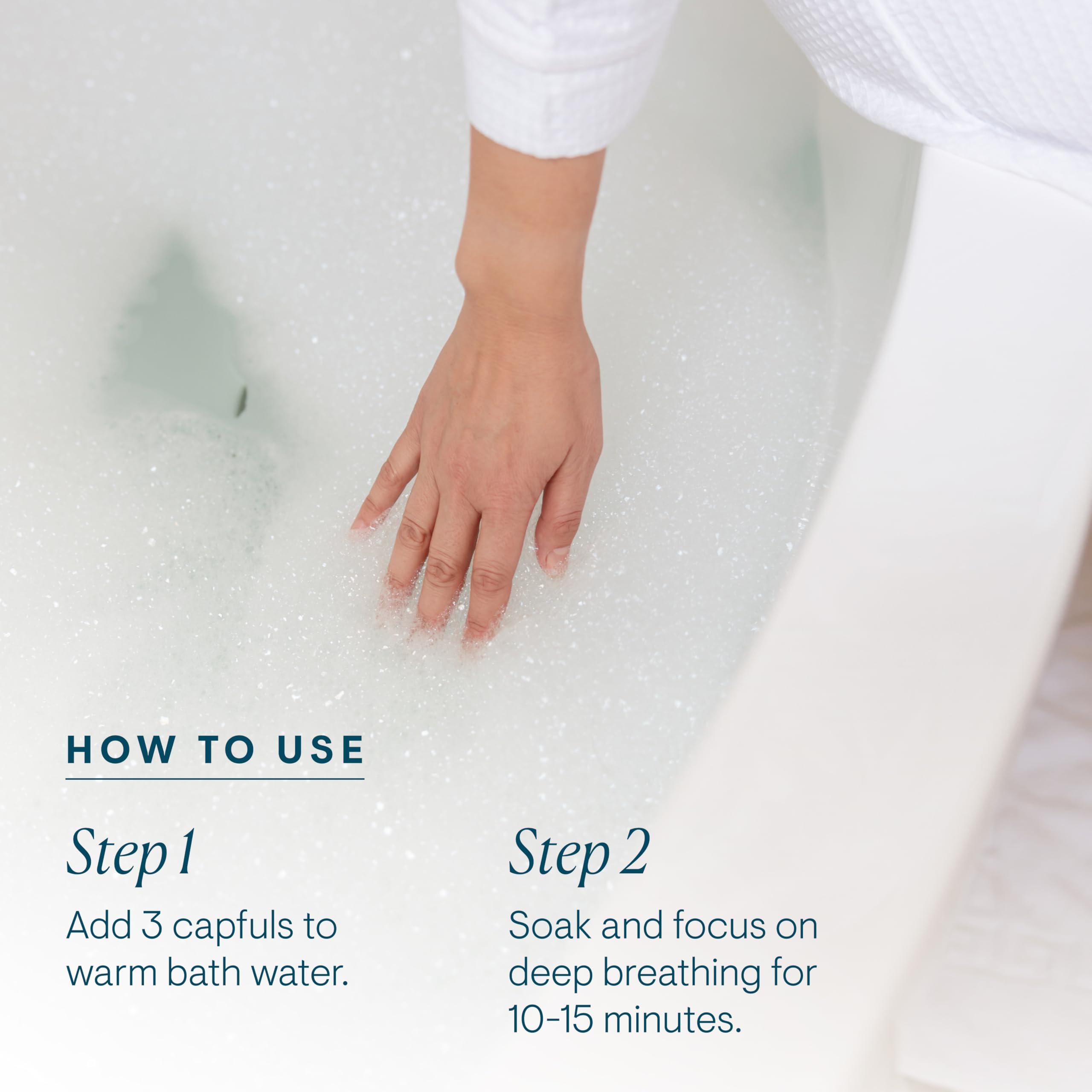 HOW TO USE

Step 1

Add 3 capfuls to warm bath water.

Step 2

Soak and focus on deep breathing for 10-15 minutes.