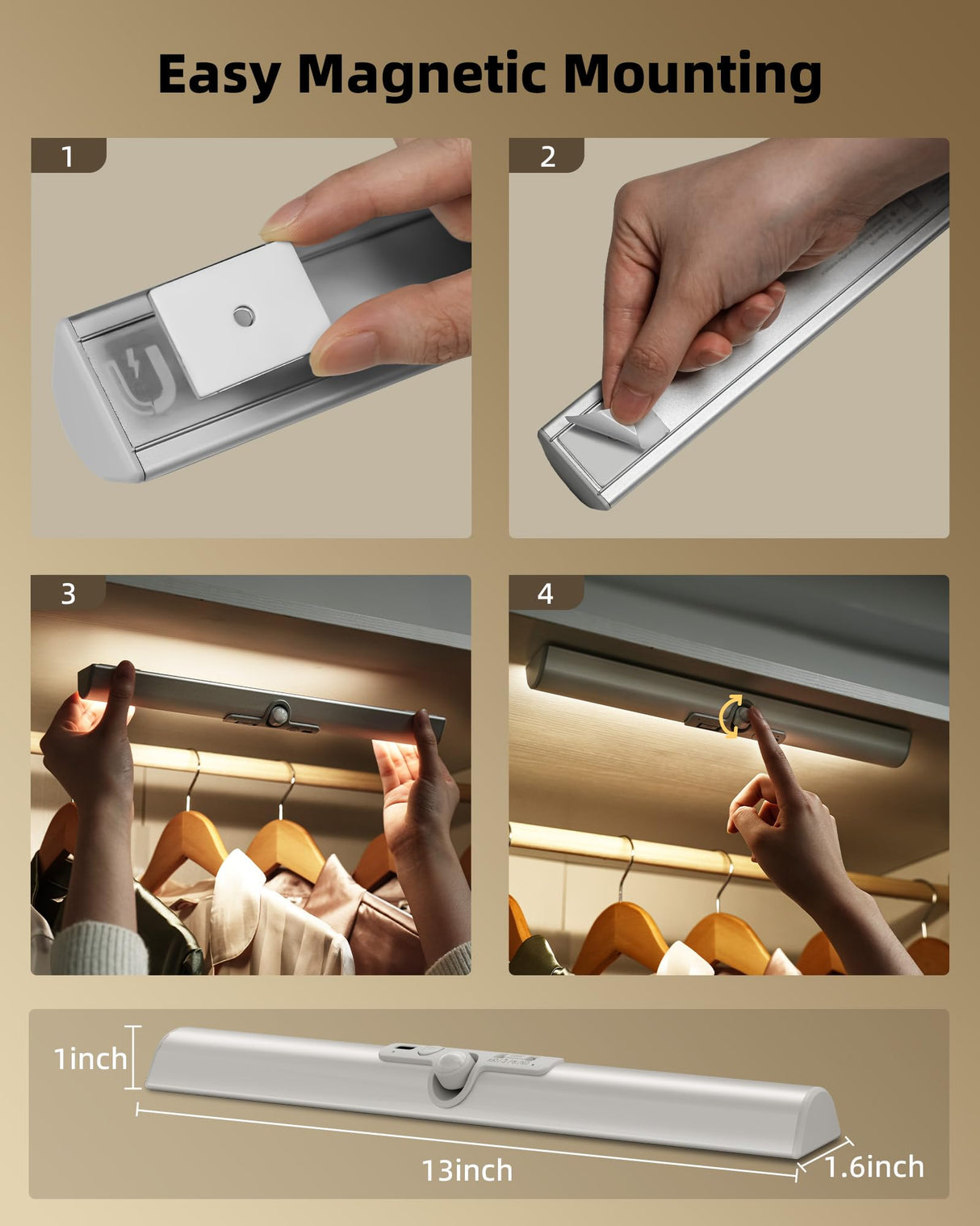 Easy Magnetic Mounting

1

2

3

4

1inch

13inch

1.6inch