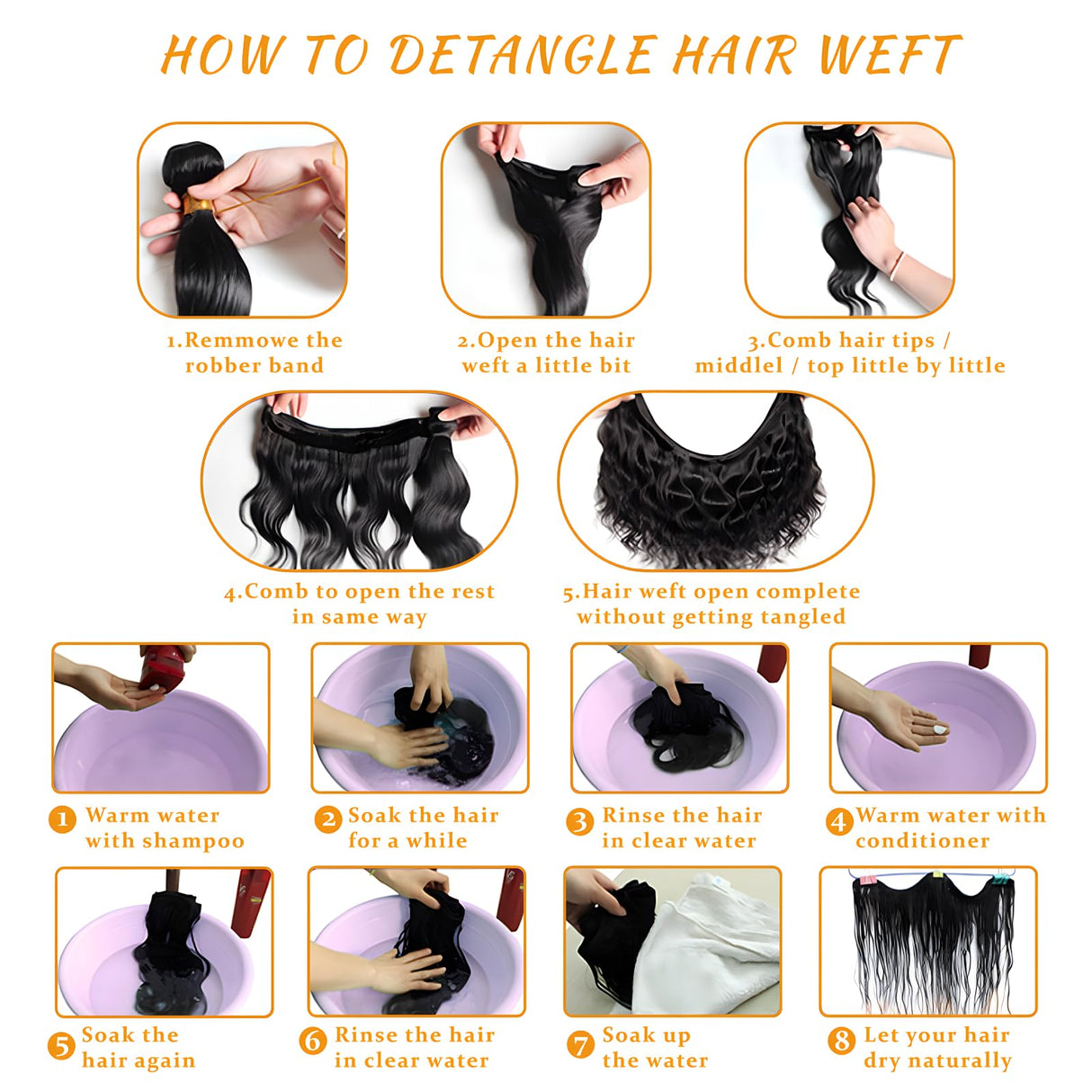 HOW TO DETANGLE HAIR WEFT

1.Remmowe the robber band

2.Open the hair weft a little bit

3.Comb hair tips / middlel / top little by little

4.Comb to open the rest in same way

5.Hair weft open complete without getting tangled

1 Warm water with shampoo

2 Soak the hair for a while

3 Rinse the hair in clear water

4 Warm water with conditioner

5 Soak the hair again

6 Rinse the hair in clear water

7 Soak up the water

8 Let your hair dry naturally