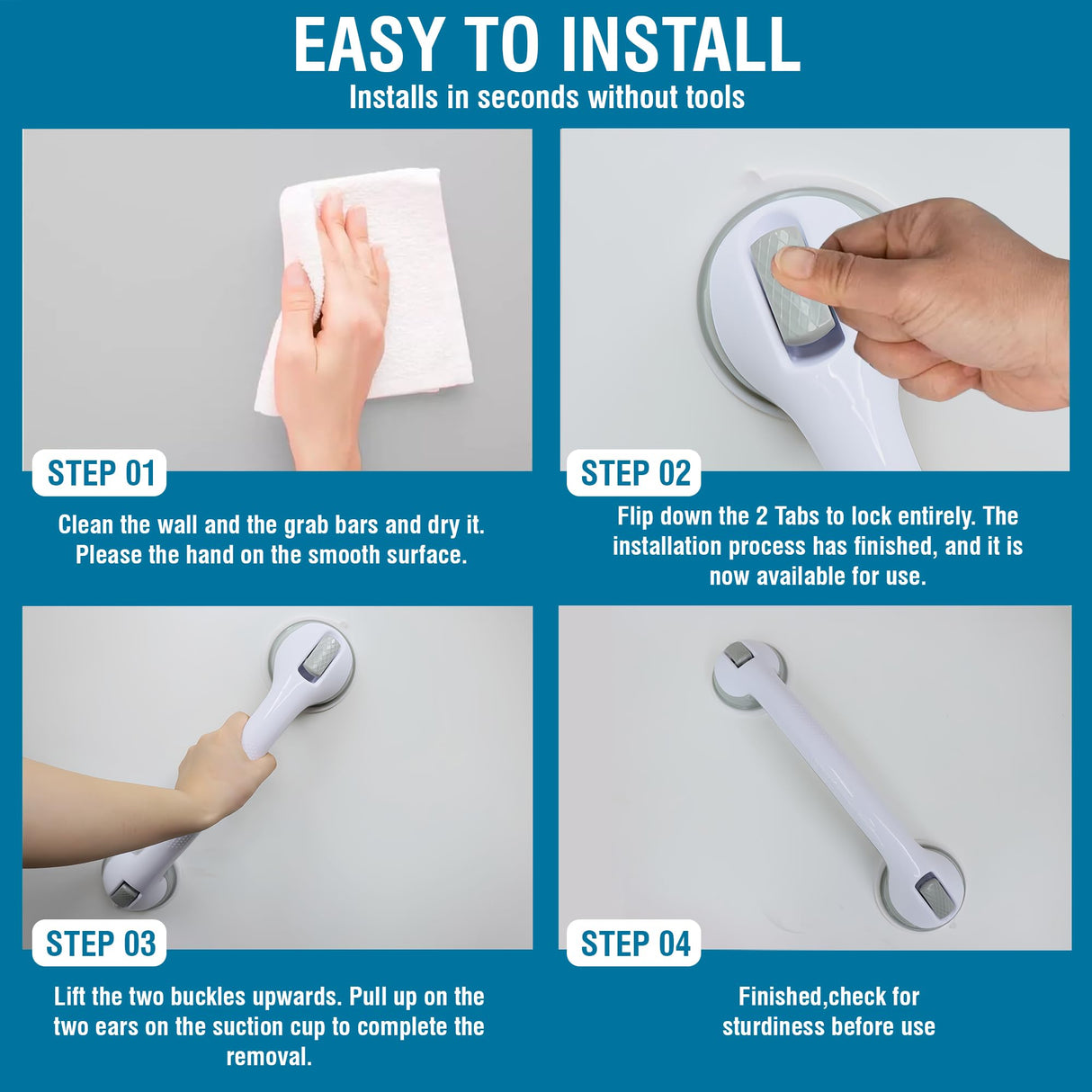 EASY TO INSTALL
Installs in seconds without tools

STEP 01
Clean the wall and the grab bars and dry it. Please the hand on the smooth surface.

STEP 02
Flip down the 2 Tabs to lock entirely. The installation process has finished, and it is now available for use.

STEP 03
Lift the two buckles upwards. Pull up on the two ears on the suction cup to complete the removal.

STEP 04
Finished,check for sturdiness before use