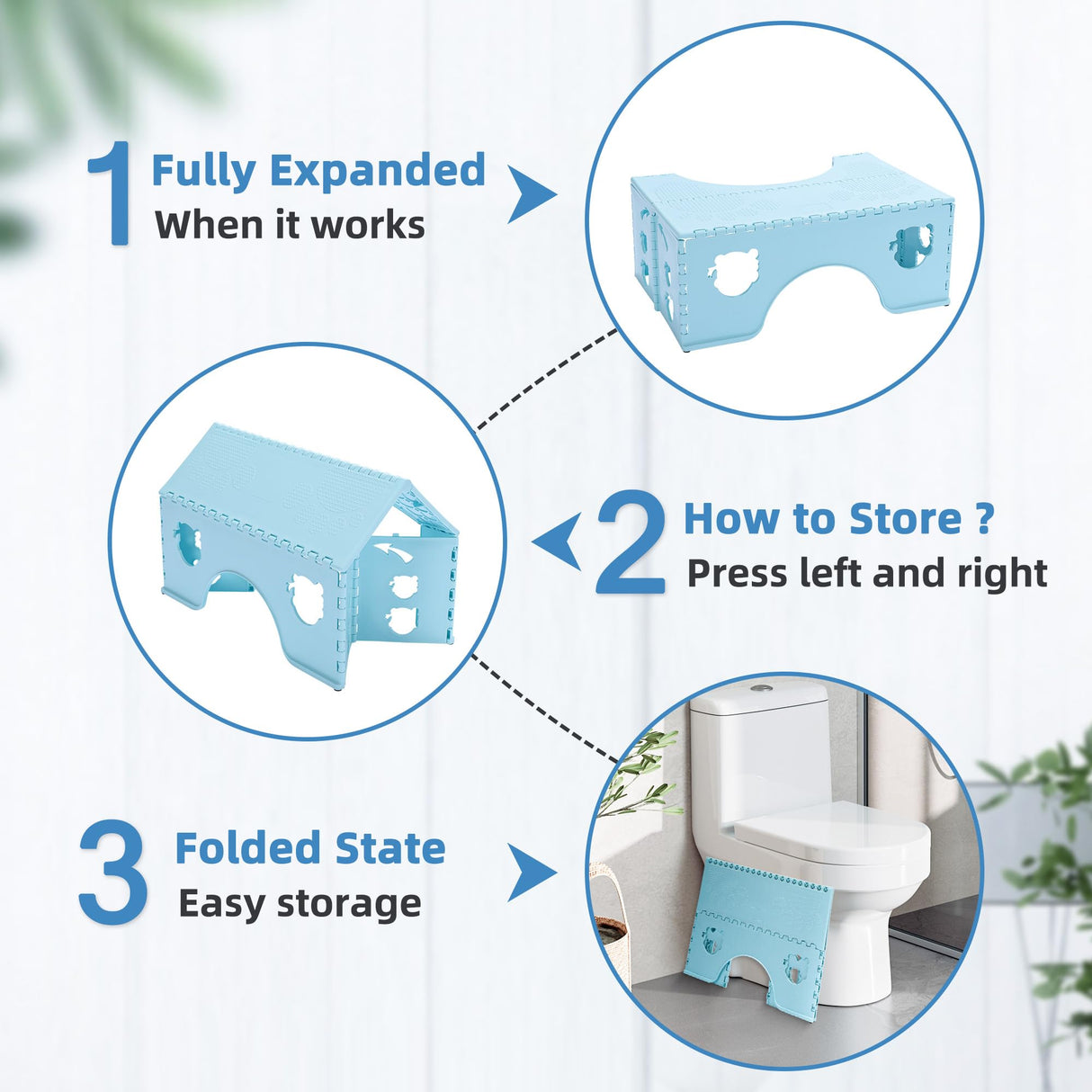 1 Fully Expanded
When it works

2 How to Store ?
Press left and right

3 Folded State
Easy storage