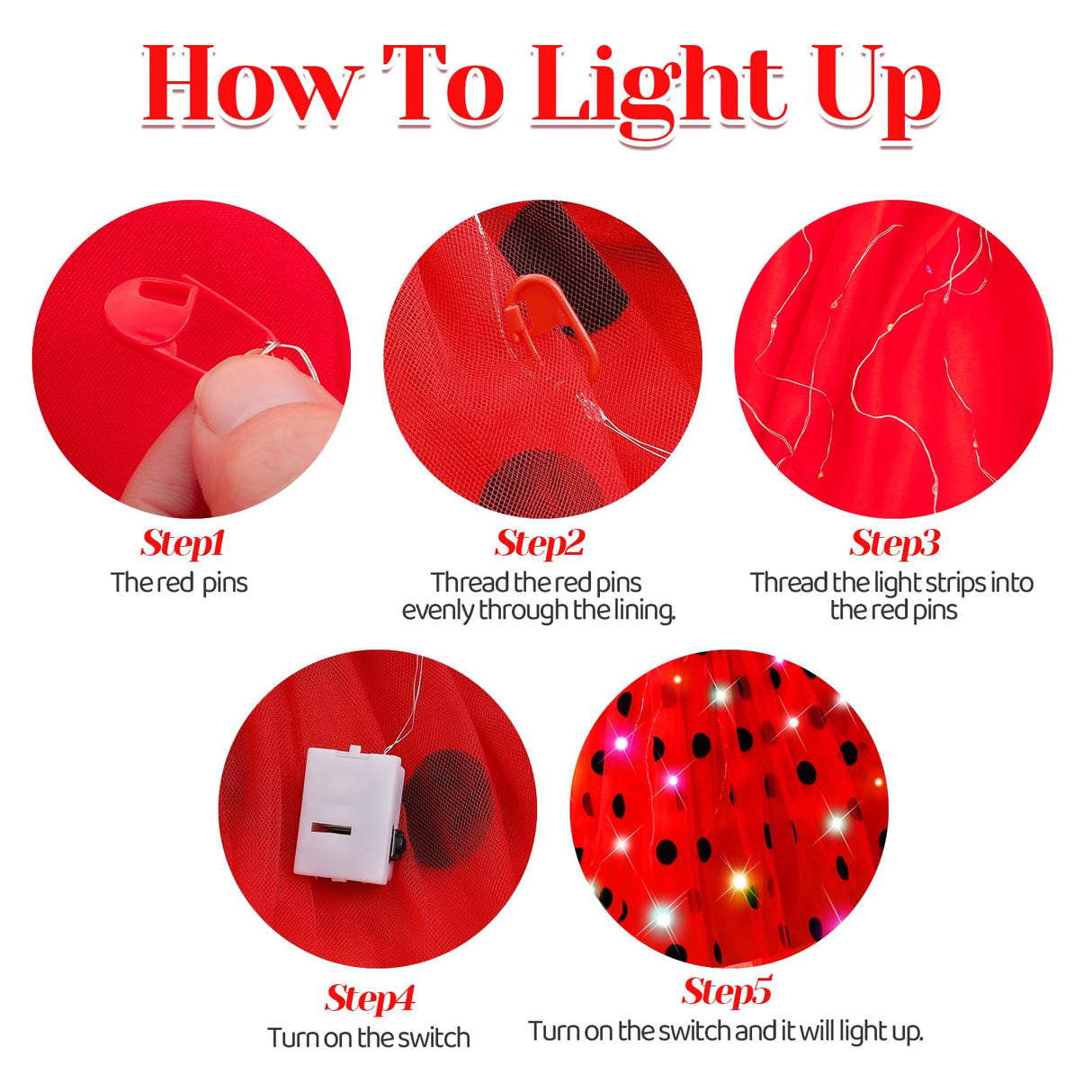 How To Light Up

Step1
The red pins

Step2
Thread the red pins evenly through the lining.

Step3
Thread the light strips into the red pins

Step4
Turn on the switch

Step5
Turn on the switch and it will light up.