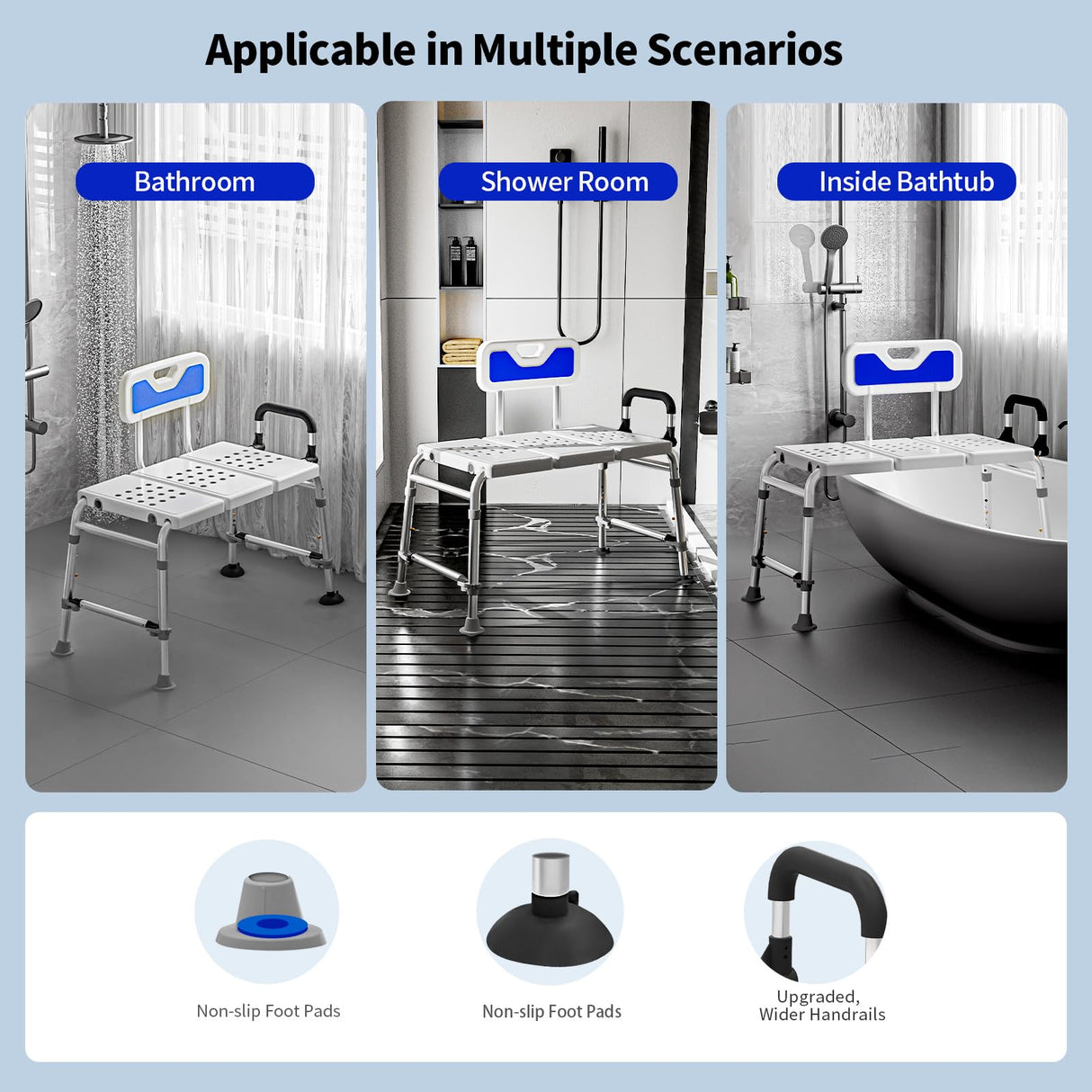 Applicable in Multiple Scenarios

Bathroom

Shower Room

Inside Bathtub

Non-slip Foot Pads

Non-slip Foot Pads

Upgraded, Wider Handrails