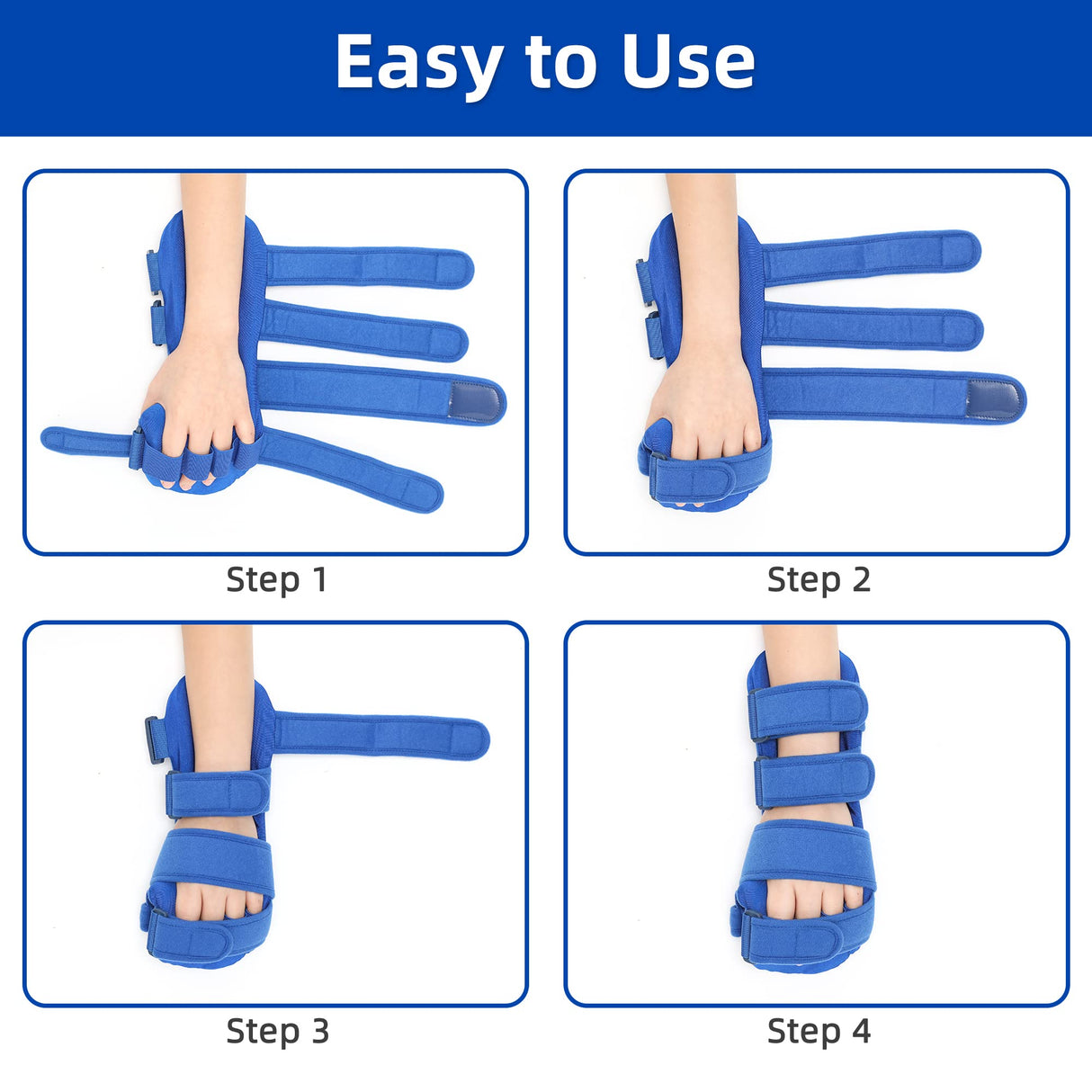 Easy to Use

Step 1

Step 2

Step 3

Step 4