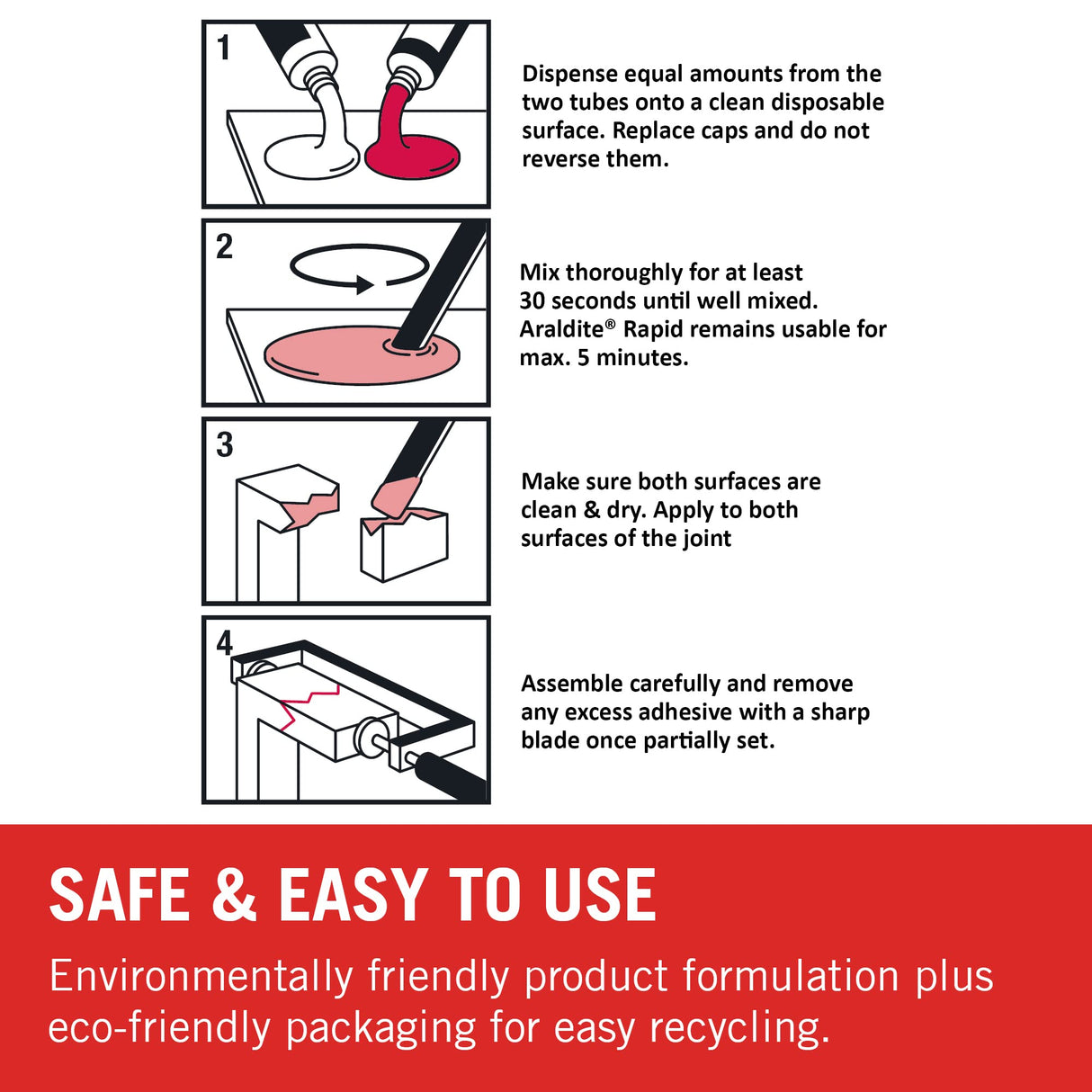 1

Dispense equal amounts from the two tubes onto a clean disposable surface. Replace caps and do not reverse them.

2

Mix thoroughly for at least 30 seconds until well mixed. Araldite® Rapid remains usable for max. 5 minutes.

3

Make sure both surfaces are clean & dry. Apply to both surfaces of the joint

4

Assemble carefully and remove any excess adhesive with a sharp blade once partially set.

SAFE & EASY TO USE

Environmentally friendly product formulation plus eco-friendly packaging for easy recycling.