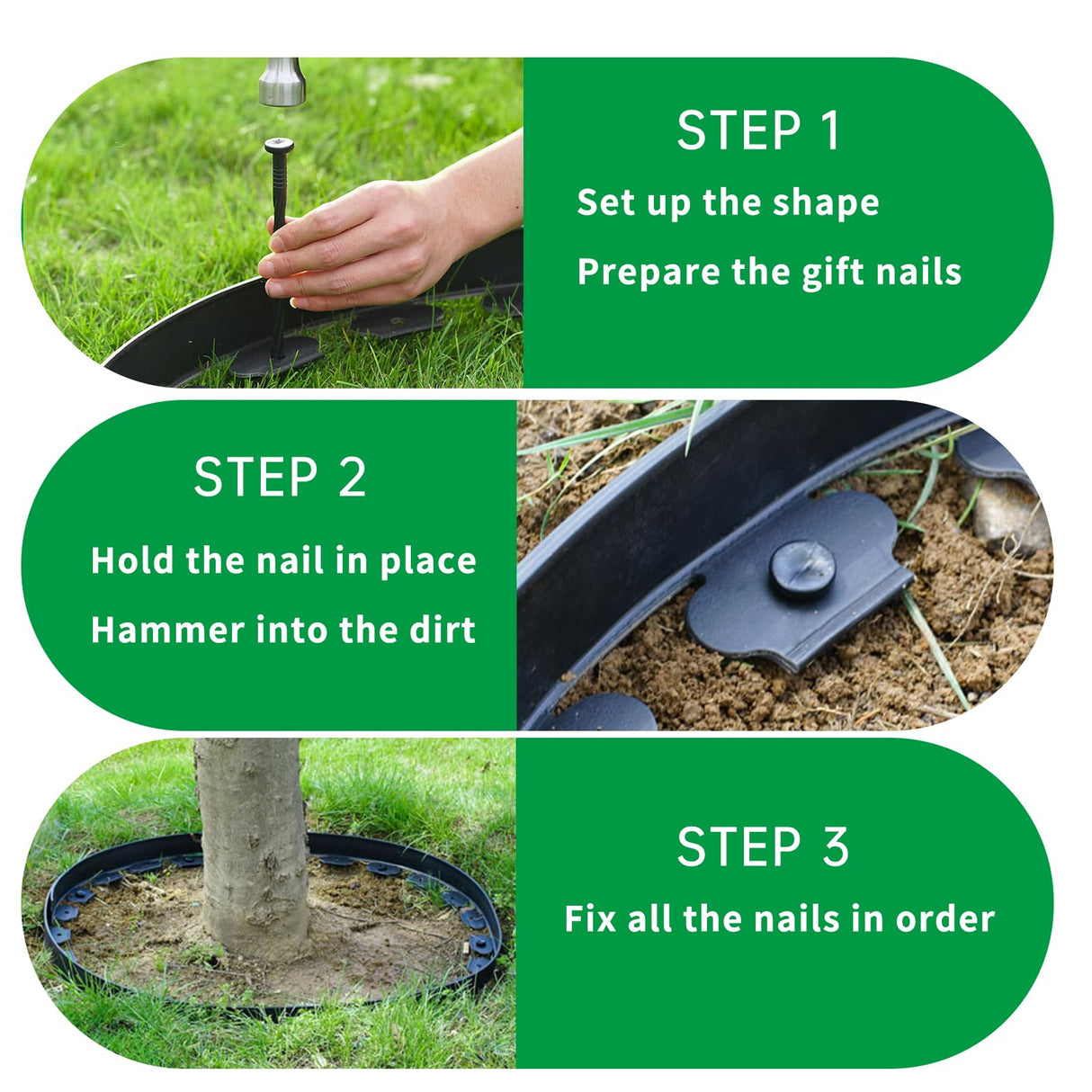 STEP 1

Set up the shape

Prepare the gift nails

STEP 2

Hold the nail in place

Hammer into the dirt

STEP 3

Fix all the nails in order