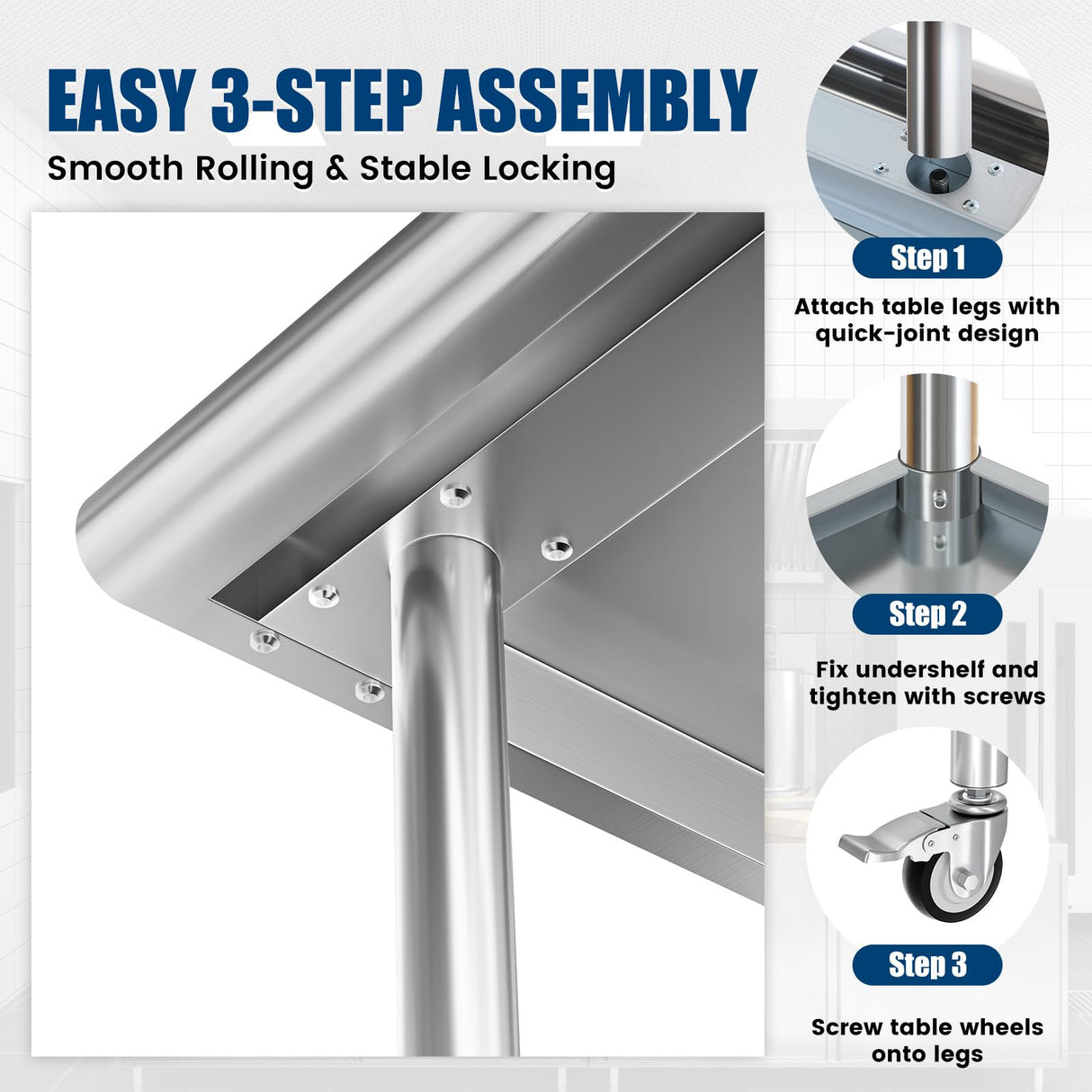 EASY 3-STEP ASSEMBLY

Smooth Rolling & Stable Locking

Step 1

Attach table legs with quick-joint design

Step 2

Fix undershelf and tighten with screws

Step 3

Screw table wheels onto legs