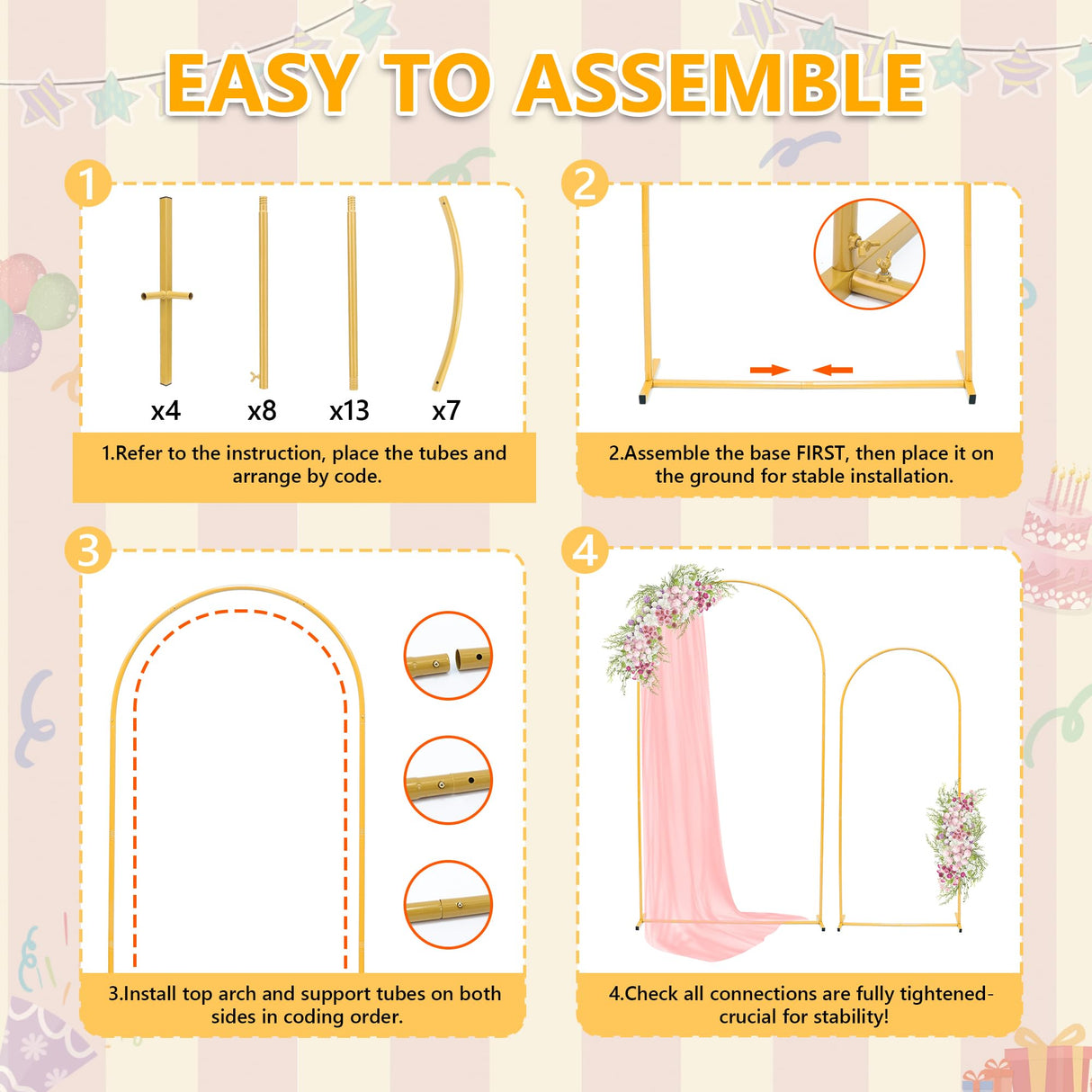 EASY TO ASSEMBLE

1

x4 x8 x13 x7

1.Refer to the instruction, place the tubes and arrange by code.

2

2.Assemble the base FIRST, then place it on the ground for stable installation.

3

3.Install top arch and support tubes on both sides in coding order.

4

4.Check all connections are fully tightened-crucial for stability!