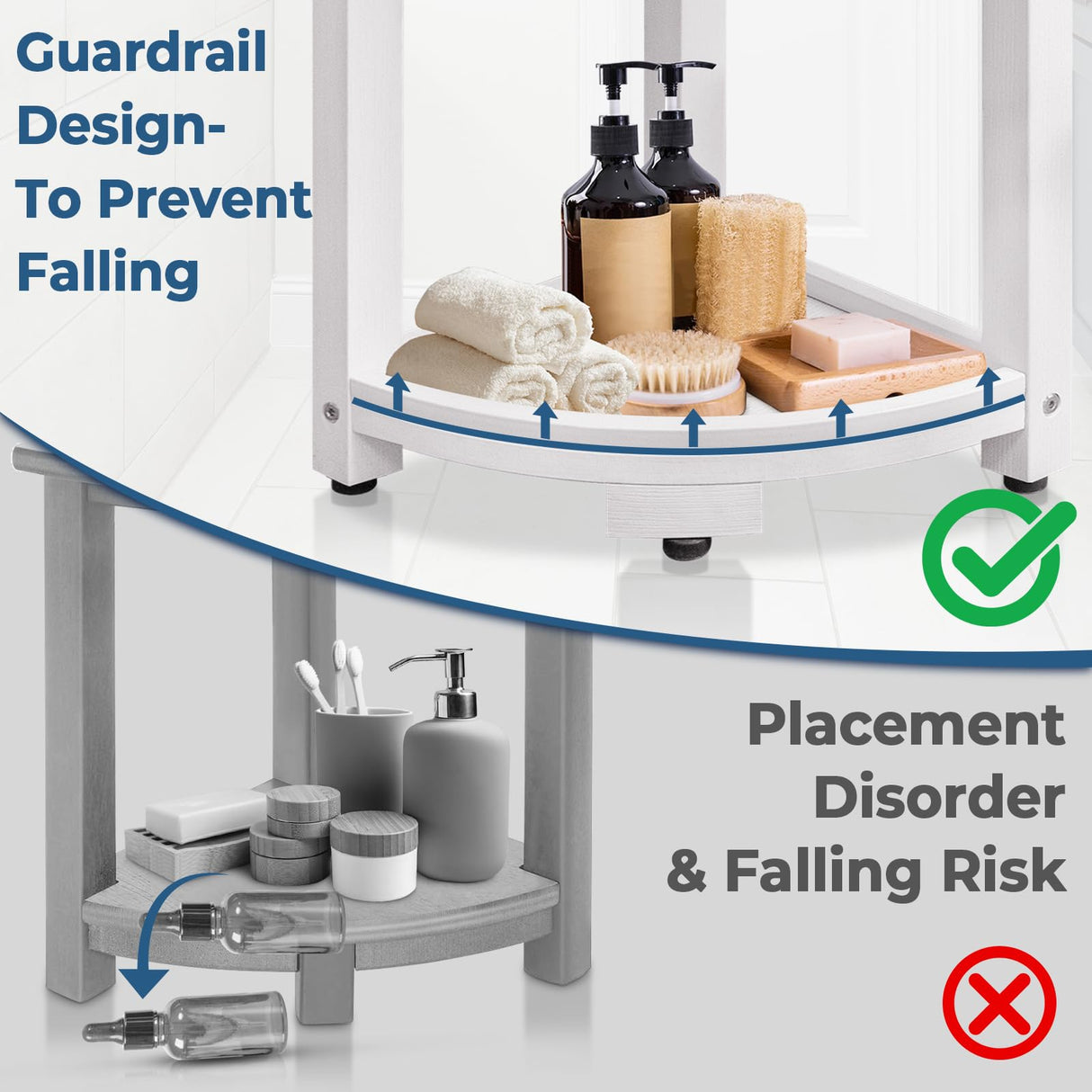 Guardrail Design-
To Prevent Falling

Placement Disorder & Falling Risk