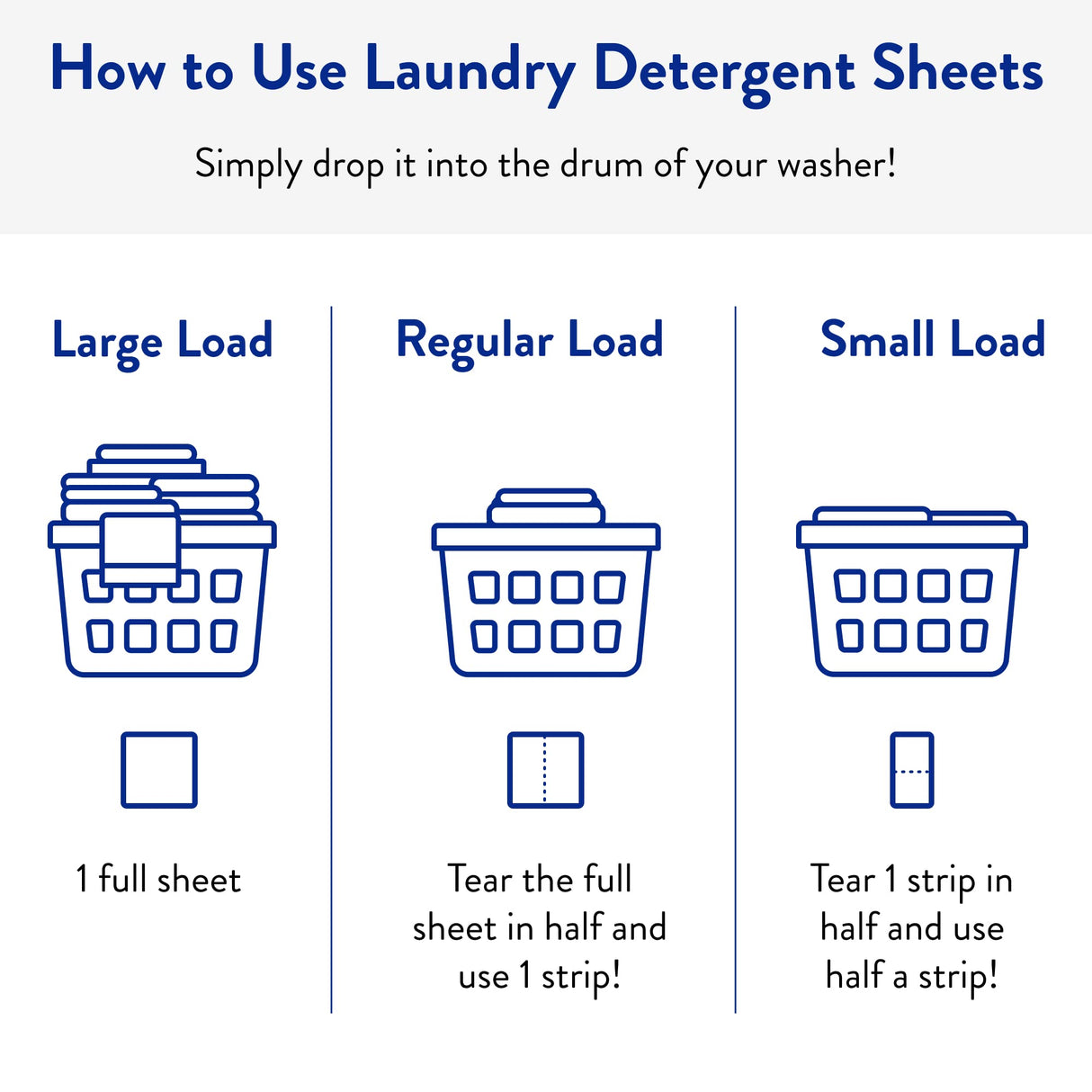 How to Use Laundry Detergent Sheets

Simply drop it into the drum of your washer!

Large Load

1 full sheet

Regular Load

Tear the full sheet in half and use 1 strip!

Small Load

Tear 1 strip in half and use half a strip!