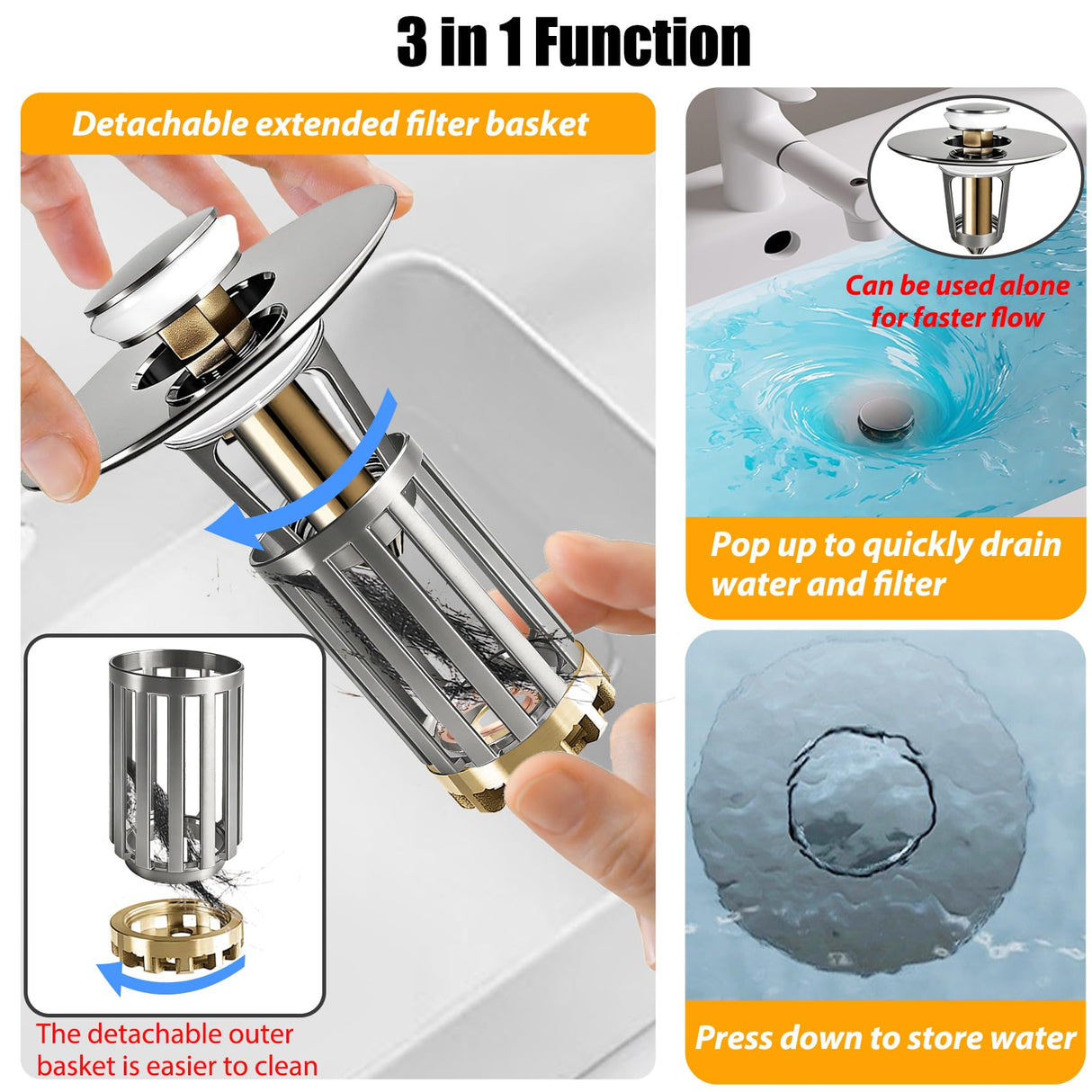 3 in 1 Function

Detachable extended filter basket

The detachable outer basket is easier to clean

Can be used alone for faster flow

Pop up to quickly drain water and filter

Press down to store water