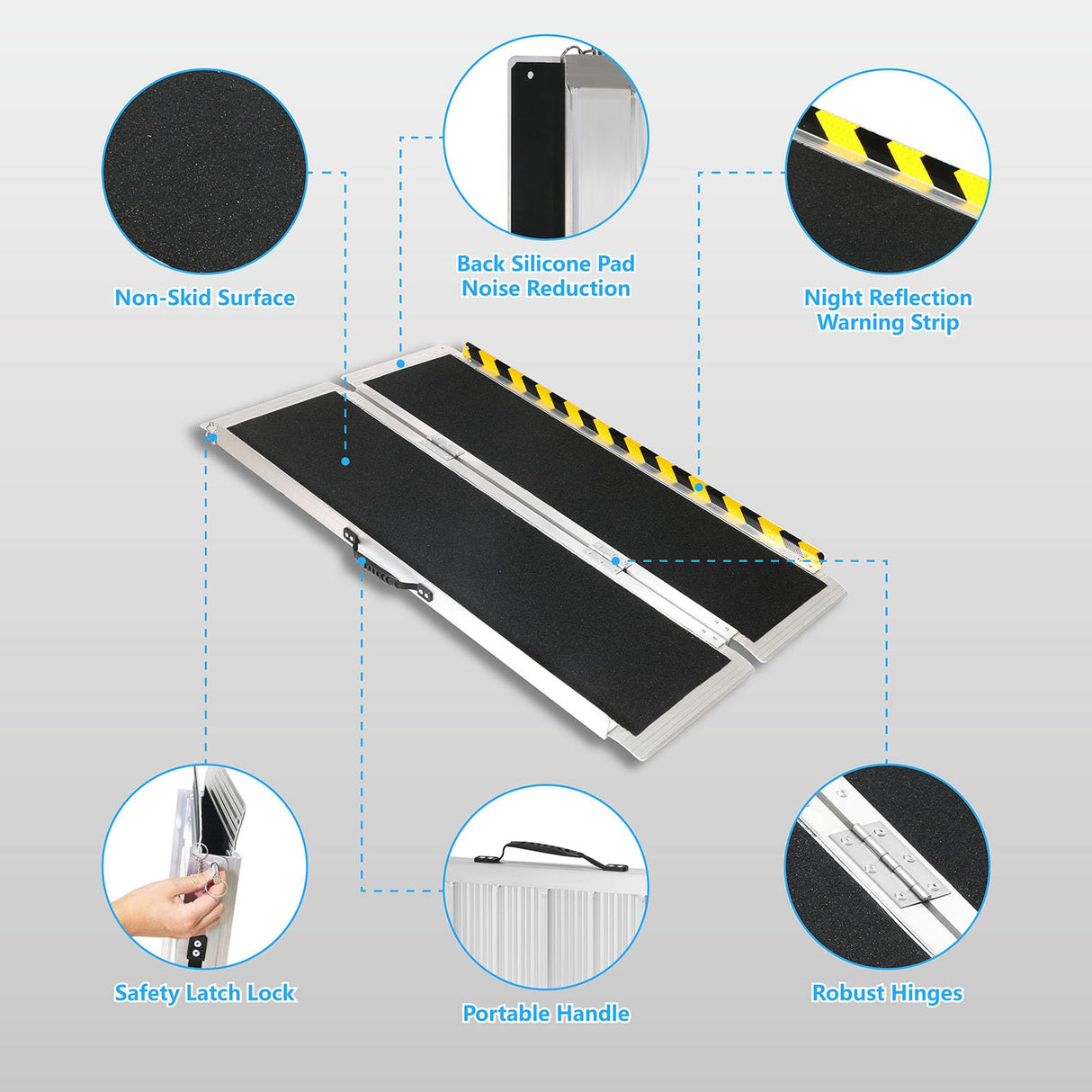 Non-Skid Surface

Back Silicone Pad
Noise Reduction

Night Reflection
Warning Strip

Safety Latch Lock

Portable Handle

Robust Hinges