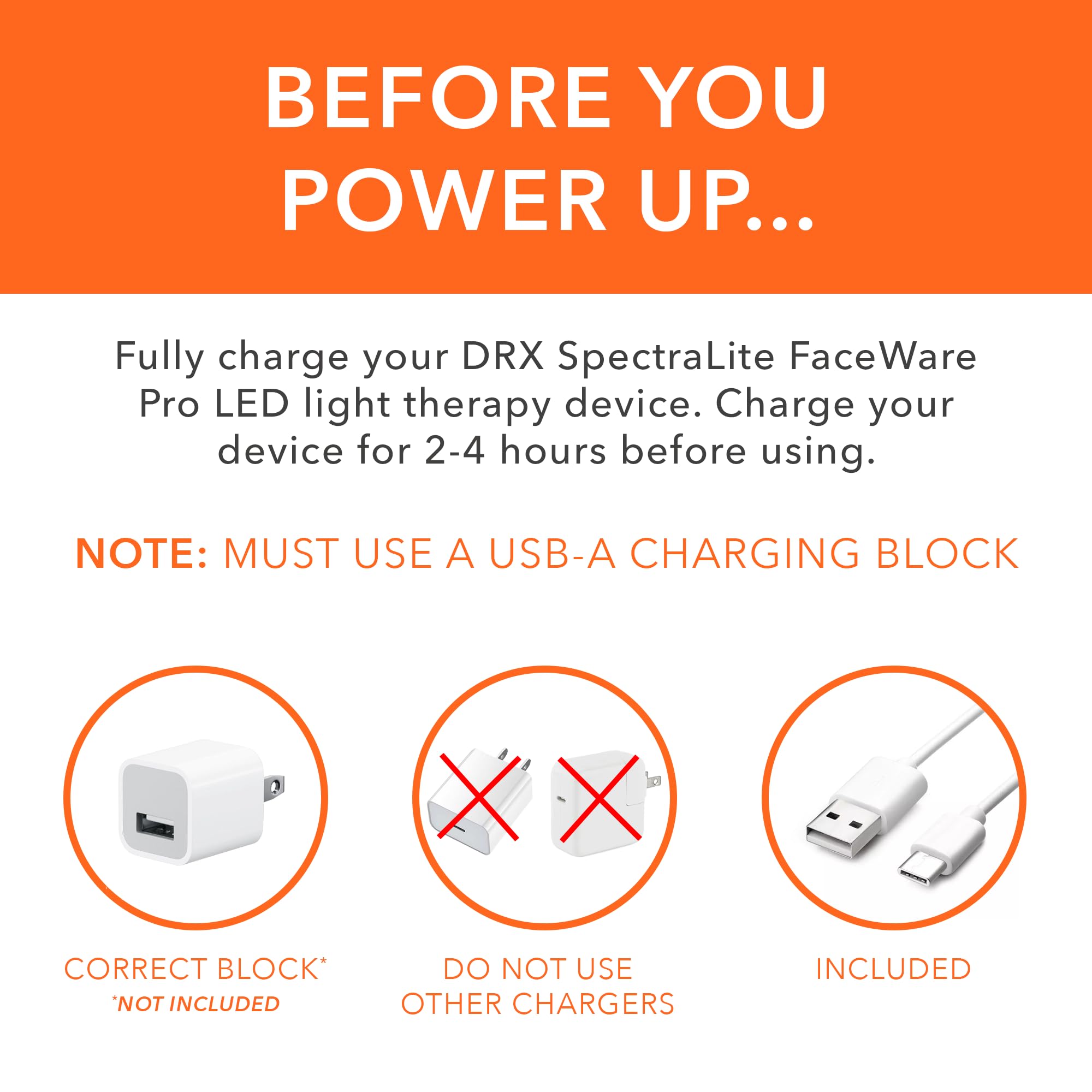 BEFORE YOU POWER UP...

Fully charge your DRX SpectraLite FaceWare Pro LED light therapy device. Charge your device for 2-4 hours before using.

NOTE: MUST USE A USB-A CHARGING BLOCK

CORRECT BLOCK*
*NOT INCLUDED

DO NOT USE
OTHER CHARGERS

INCLUDED