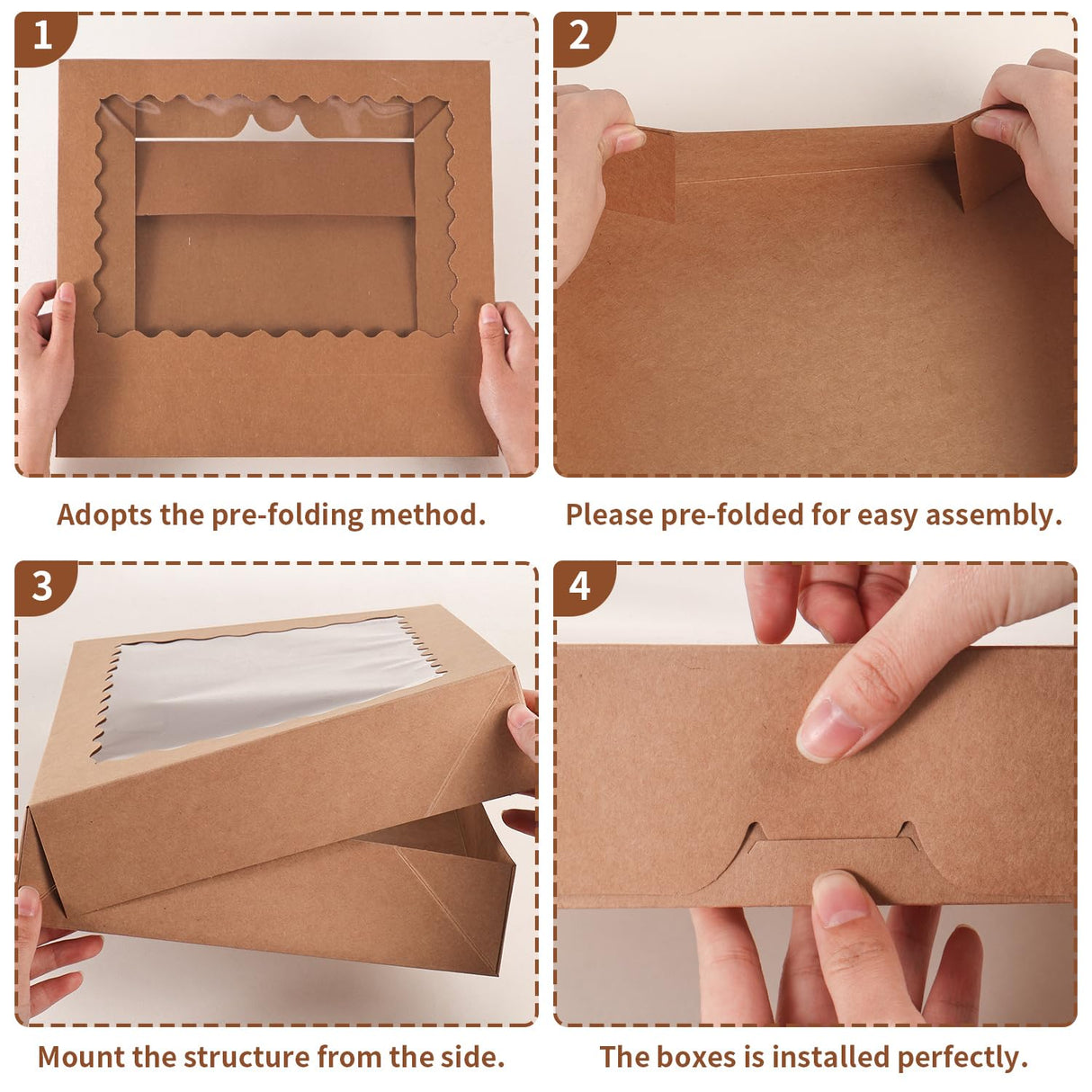 1

Adopts the pre-folding method.

2

Please pre-folded for easy assembly.

3

Mount the structure from the side.

4

The boxes is installed perfectly.