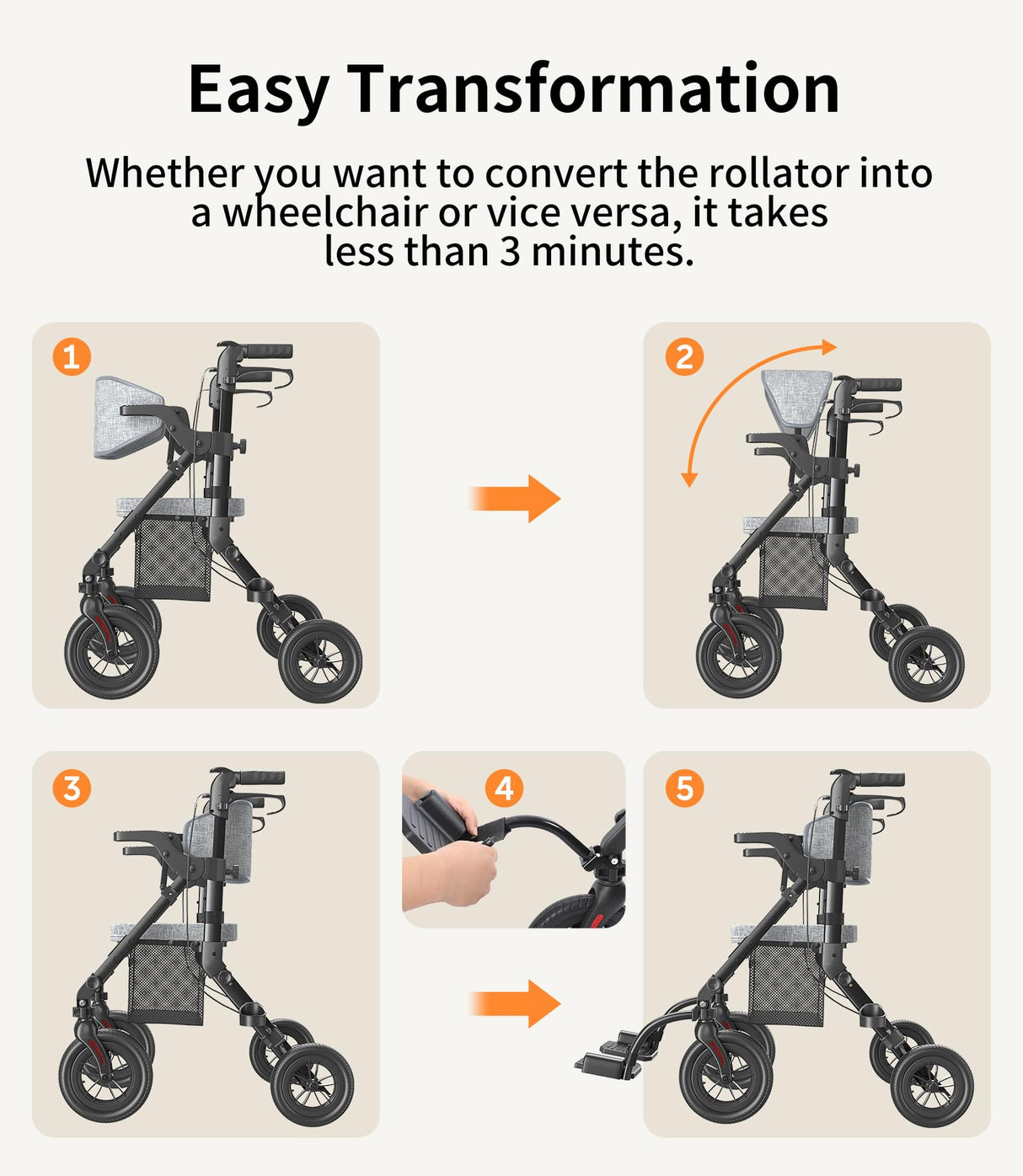 Easy Transformation

Whether you want to convert the rollator into a wheelchair or vice versa, it takes less than 3 minutes.

1

2

3

4

5