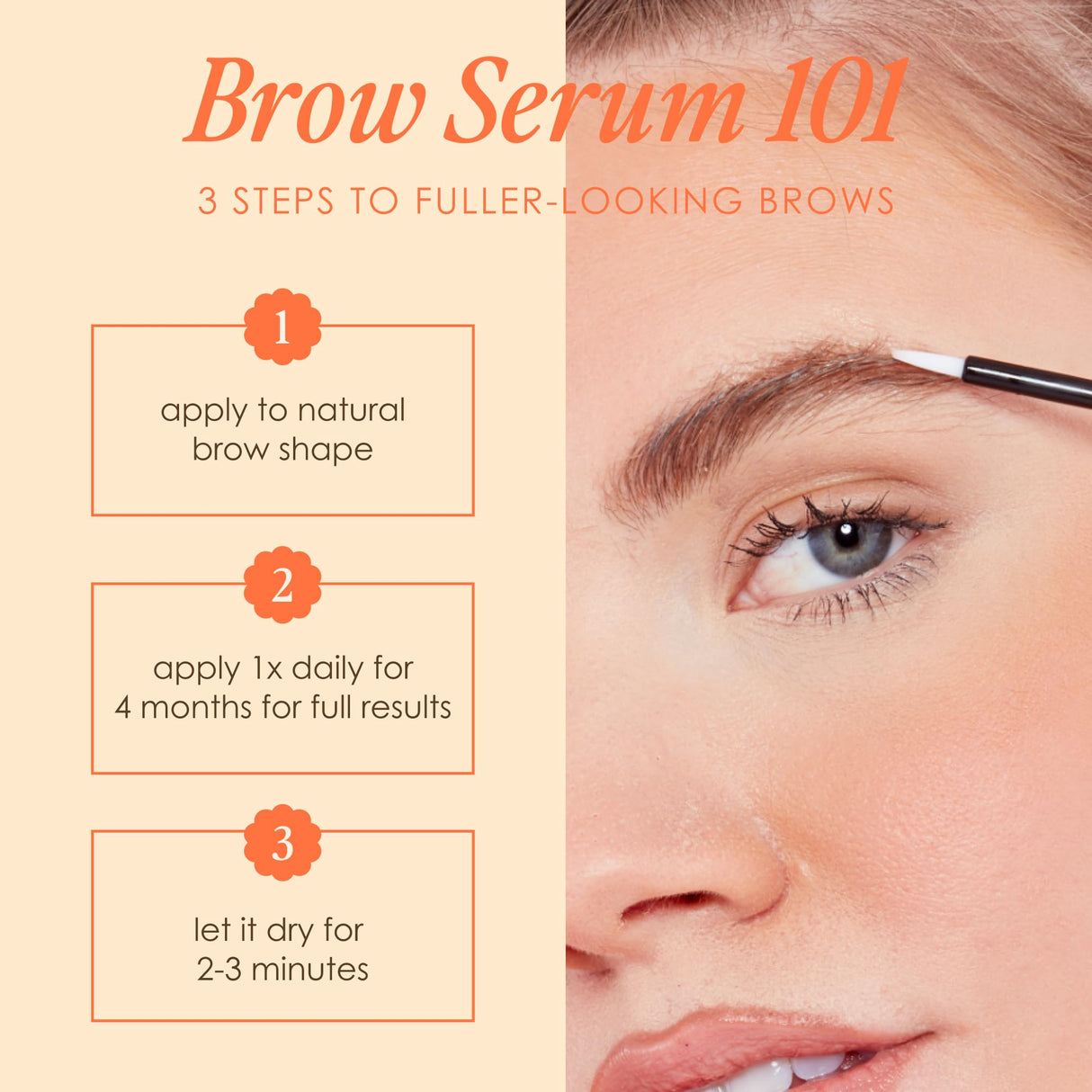 Brow Serum 101

3 STEPS TO FULLER-LOOKING BROWS

1

apply to natural brow shape

2

apply 1x daily for 4 months for full results

3

let it dry for 2-3 minutes