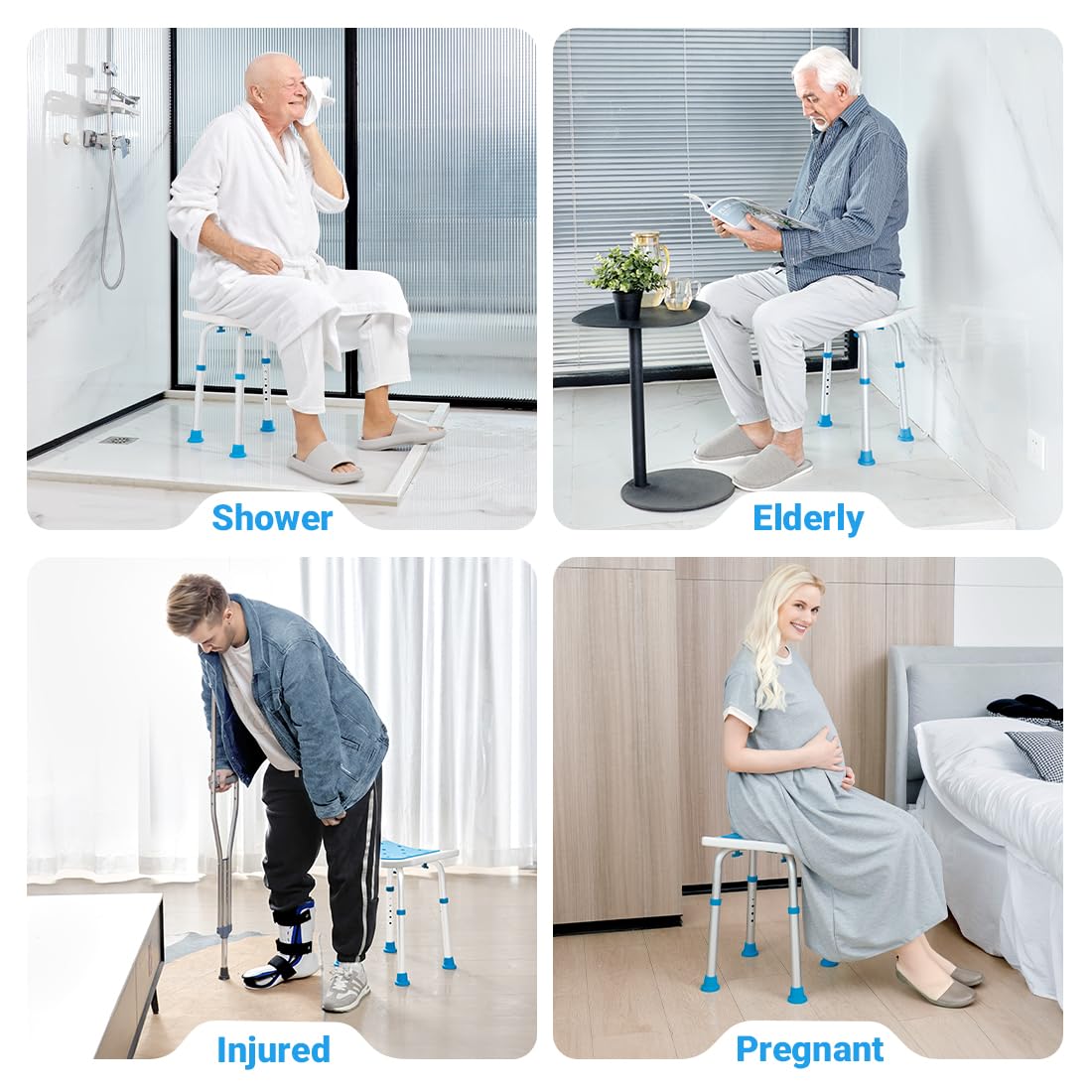 Shower

Elderly

Injured

Pregnant