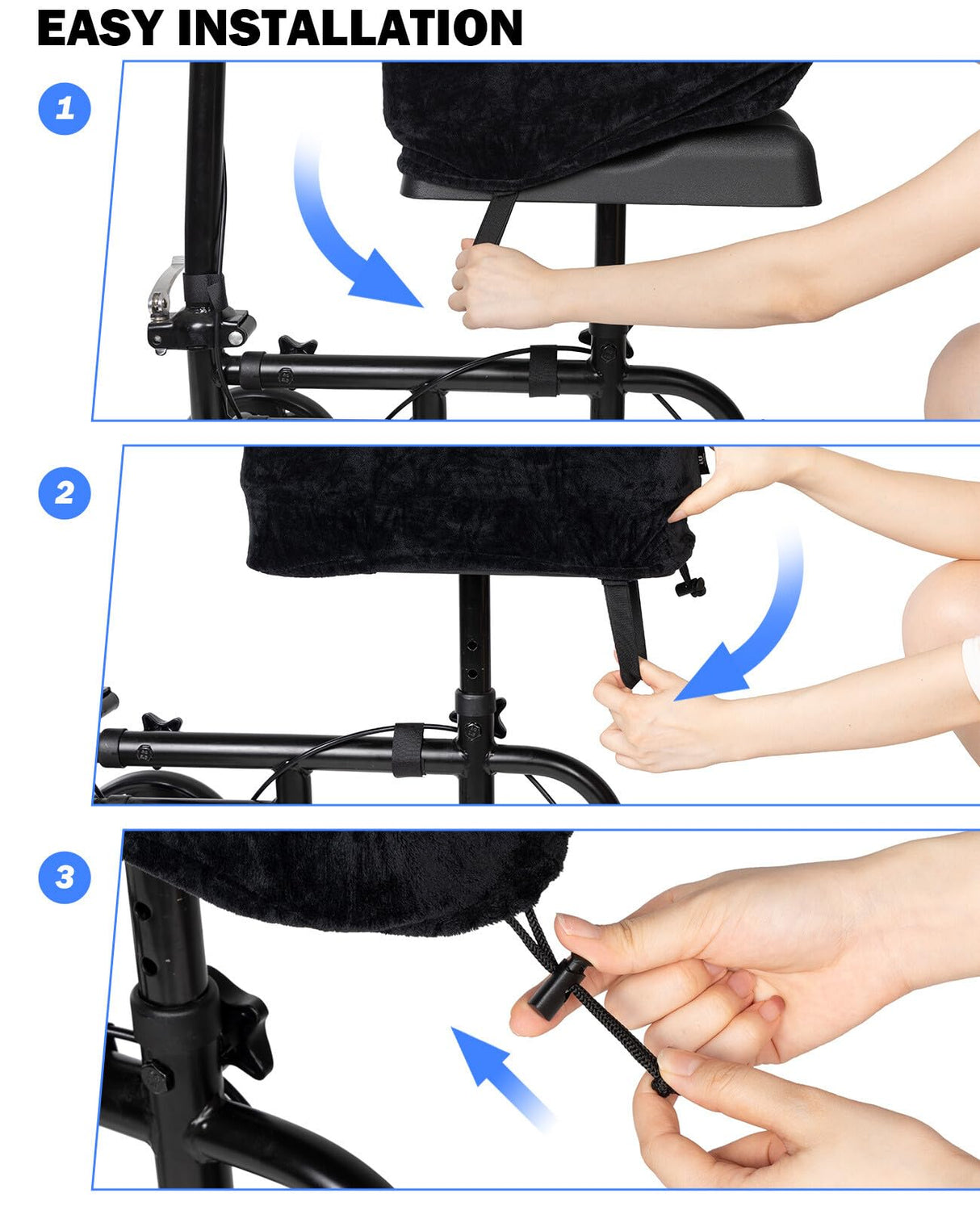 EASY INSTALLATION

1

2

3