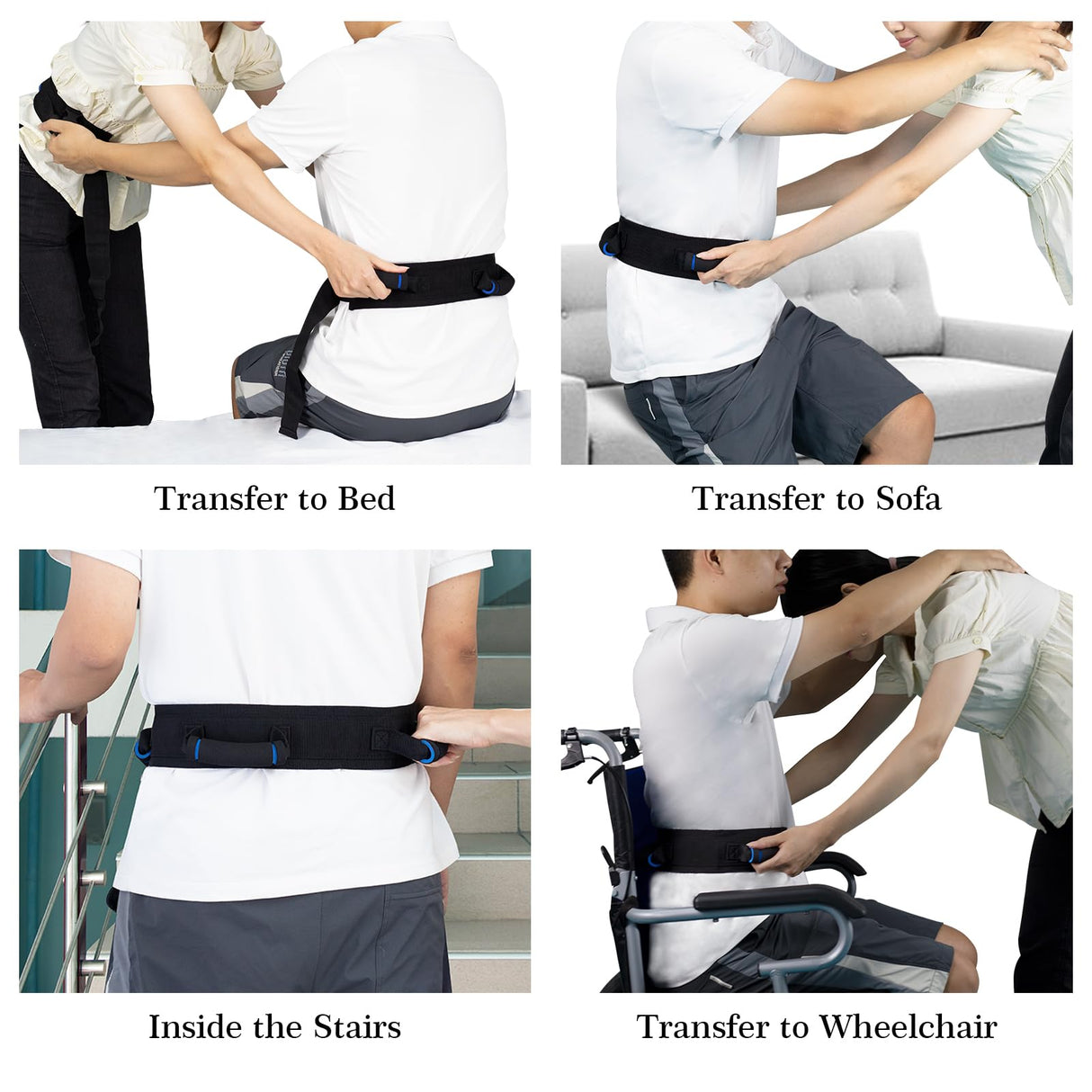 Transfer to Bed

Transfer to Sofa

Inside the Stairs

Transfer to Wheelchair