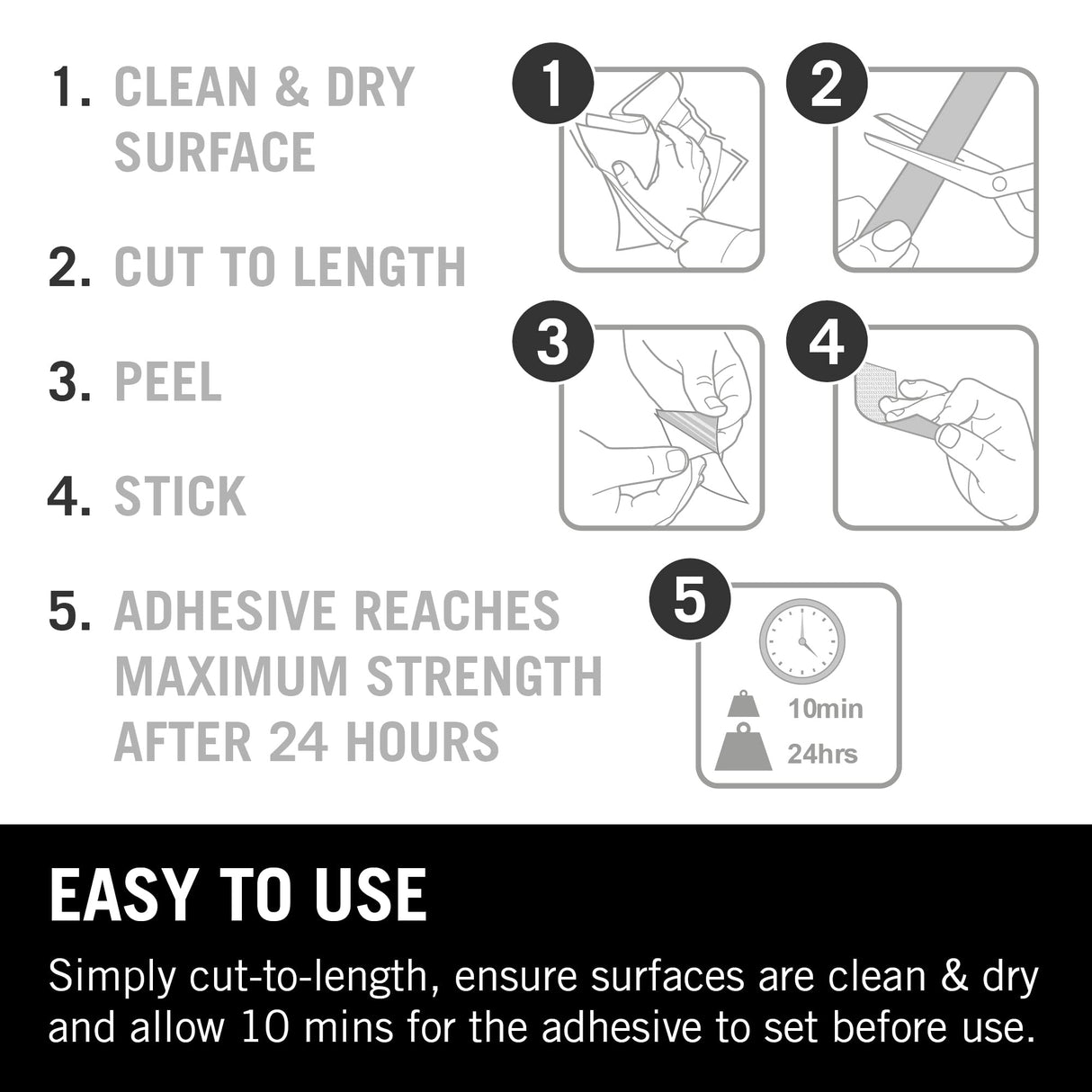 1. CLEAN & DRY SURFACE

2. CUT TO LENGTH

3. PEEL

4. STICK

5. ADHESIVE REACHES MAXIMUM STRENGTH AFTER 24 HOURS

1

2

3

4

5

10min

24hrs

EASY TO USE

Simply cut-to-length, ensure surfaces are clean & dry and allow 10 mins for the adhesive to set before use.