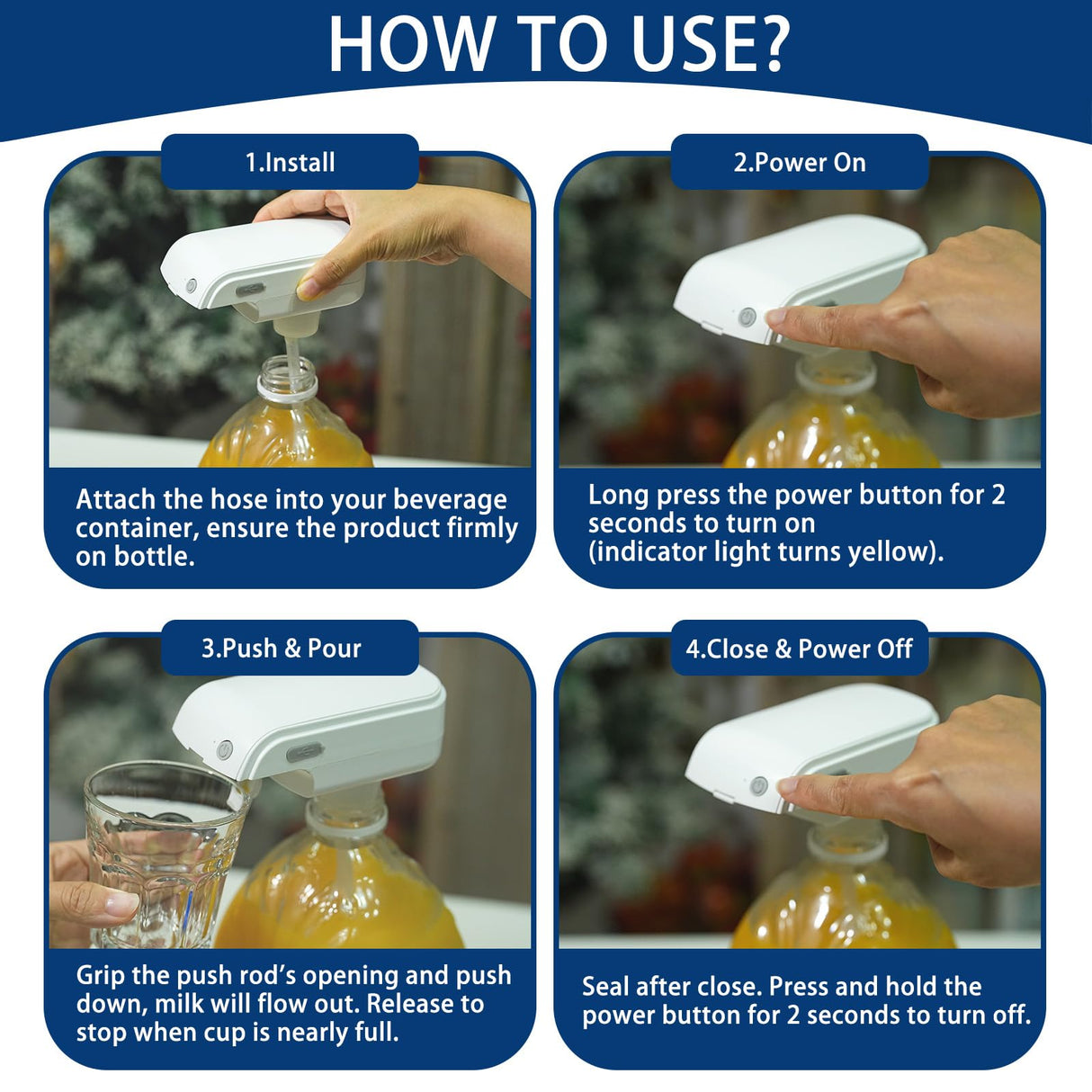 HOW TO USE?

1.Install

Attach the hose into your beverage container, ensure the product firmly on bottle.

2.Power On

Long press the power button for 2 seconds to turn on (indicator light turns yellow).

3.Push & Pour

Grip the push rod's opening and push down, milk will flow out. Release to stop when cup is nearly full.

4.Close & Power Off

Seal after close. Press and hold the power button for 2 seconds to turn off.