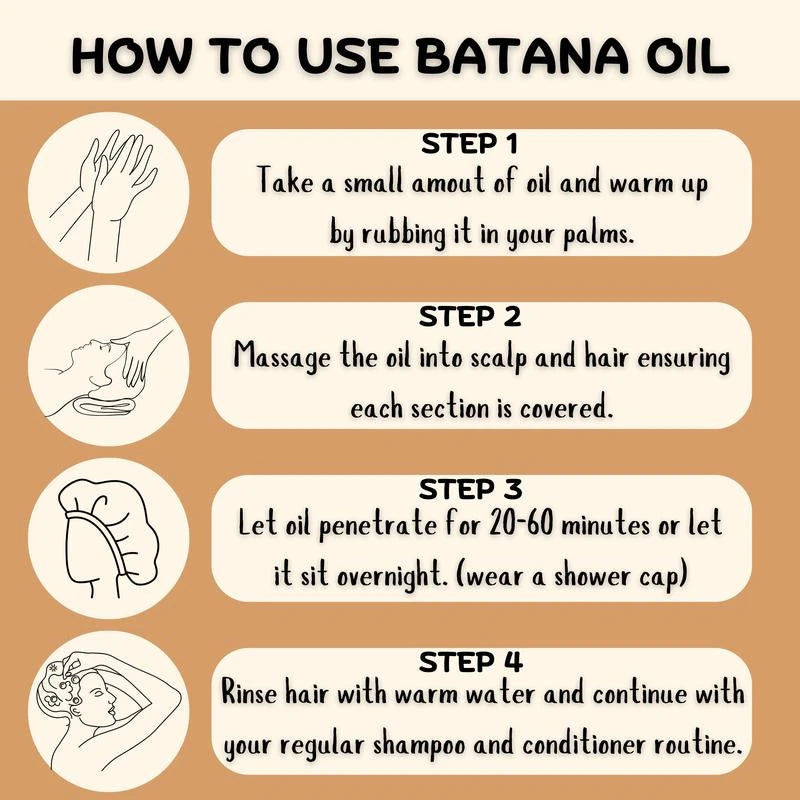 HOW TO USE BATANA OIL

STEP 1
Take a small amout of oil and warm up by rubbing it in your palms.

STEP 2
Massage the oil into scalp and hair ensuring each section is covered.

STEP 3
Let oil penetrate for 20-60 minutes or let it sit overnight. (wear a shower cap)

STEP 4
Rinse hair with warm water and continue with your regular shampoo and conditioner routine.