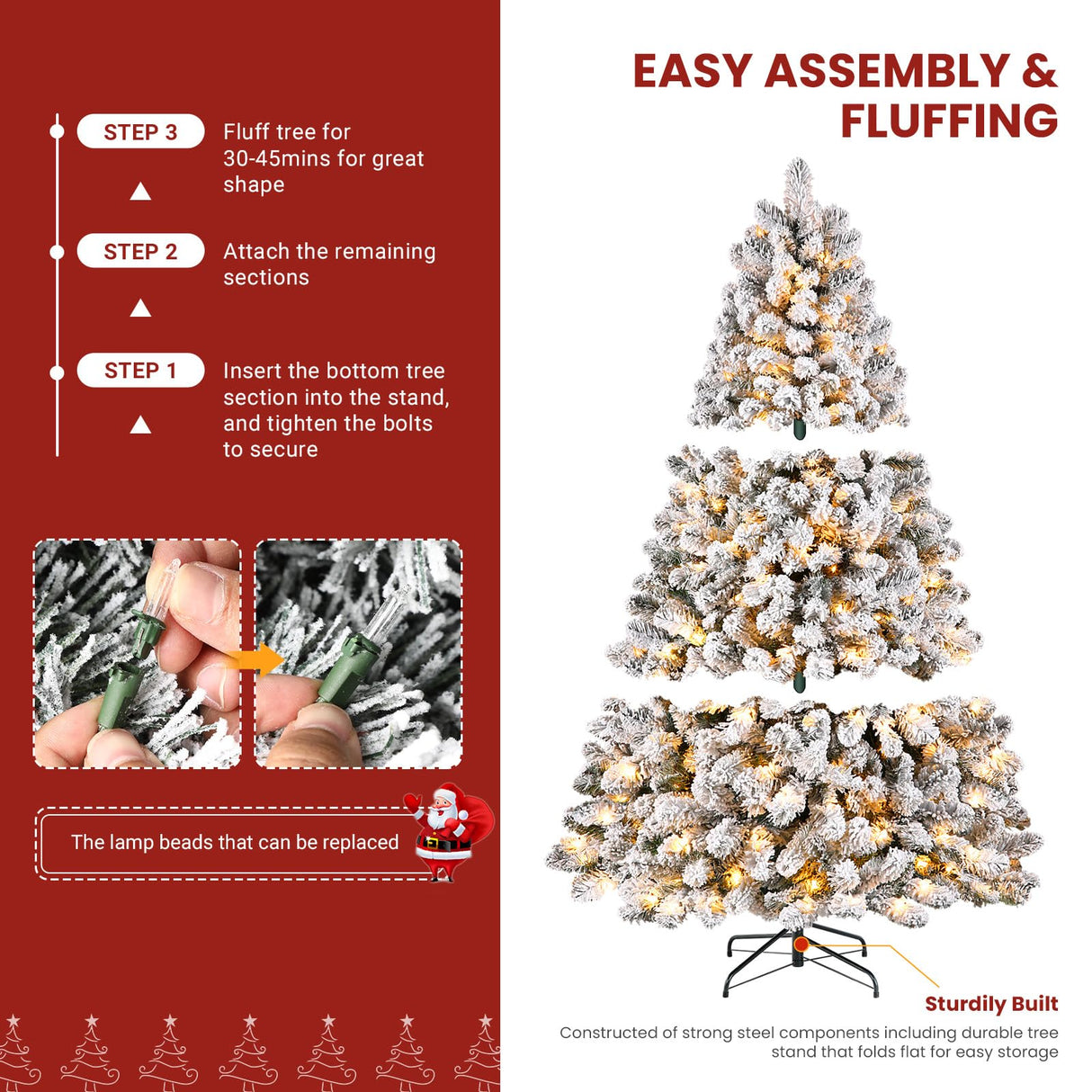 STEP 3
Fluff tree for 30-45mins for great shape

STEP 2
Attach the remaining sections

STEP 1
Insert the bottom tree section into the stand, and tighten the bolts to secure

The lamp beads that can be replaced

EASY ASSEMBLY & FLUFFING

Sturdily Built
Constructed of strong steel components including durable tree stand that folds flat for easy storage