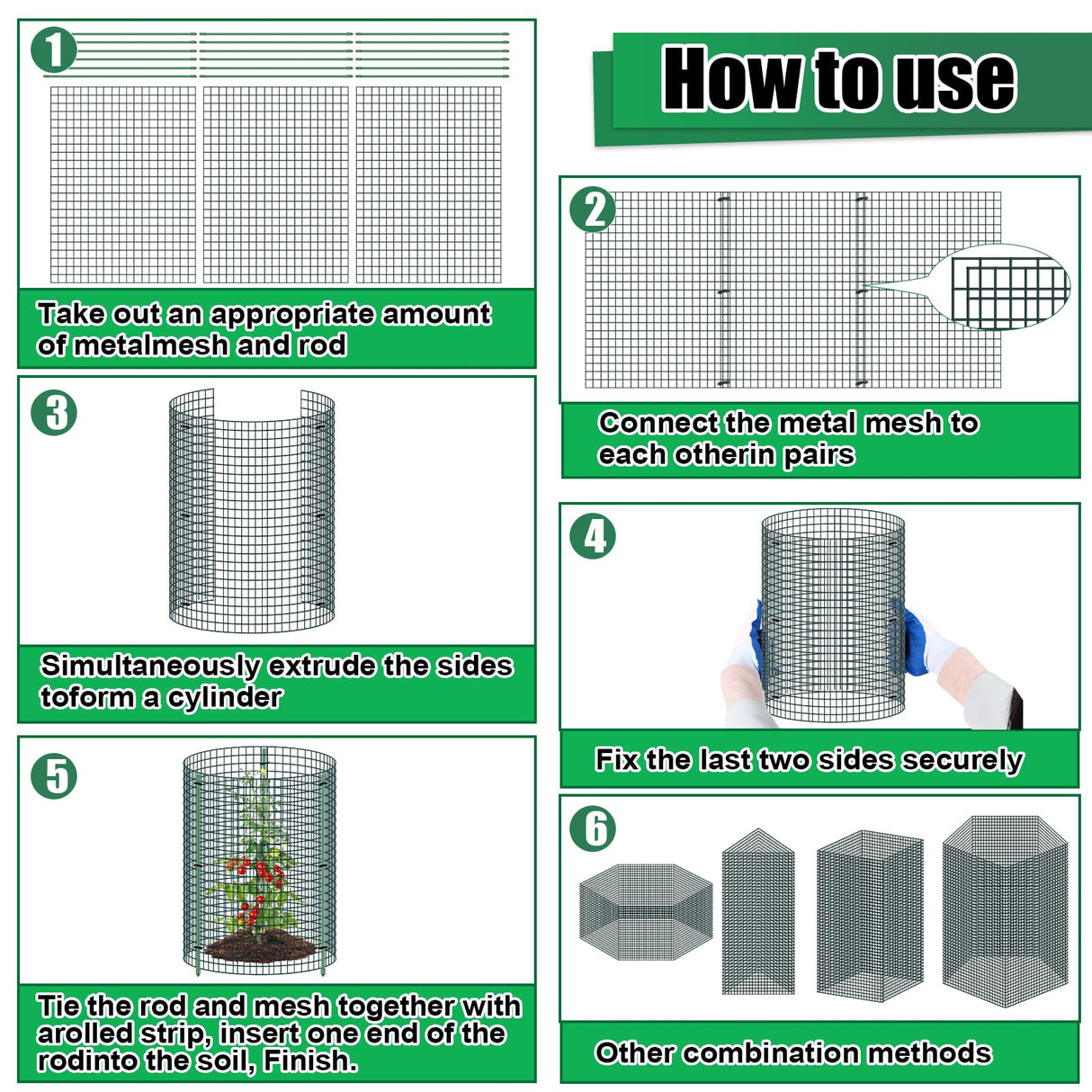 How to use

1

Take out an appropriate amount of metalmesh and rod

2

Connect the metal mesh to each otherin pairs

3

Simultaneously extrude the sides toform a cylinder

4

Fix the last two sides securely

5

Tie the rod and mesh together with arolled strip, insert one end of the rodinto the soil, Finish.

6

Other combination methods