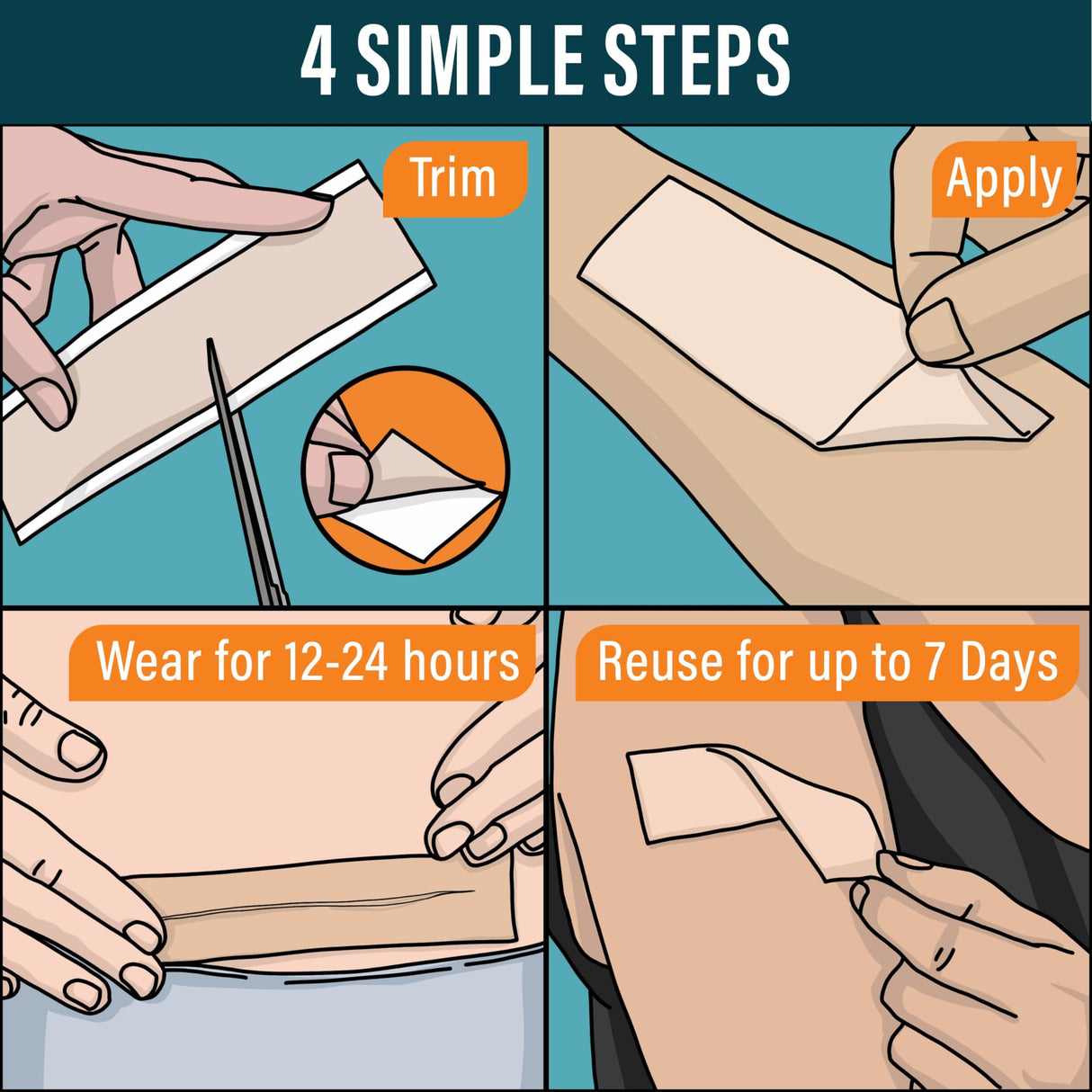 4 SIMPLE STEPS

Trim

Apply

Wear for 12-24 hours

Reuse for up to 7 Days