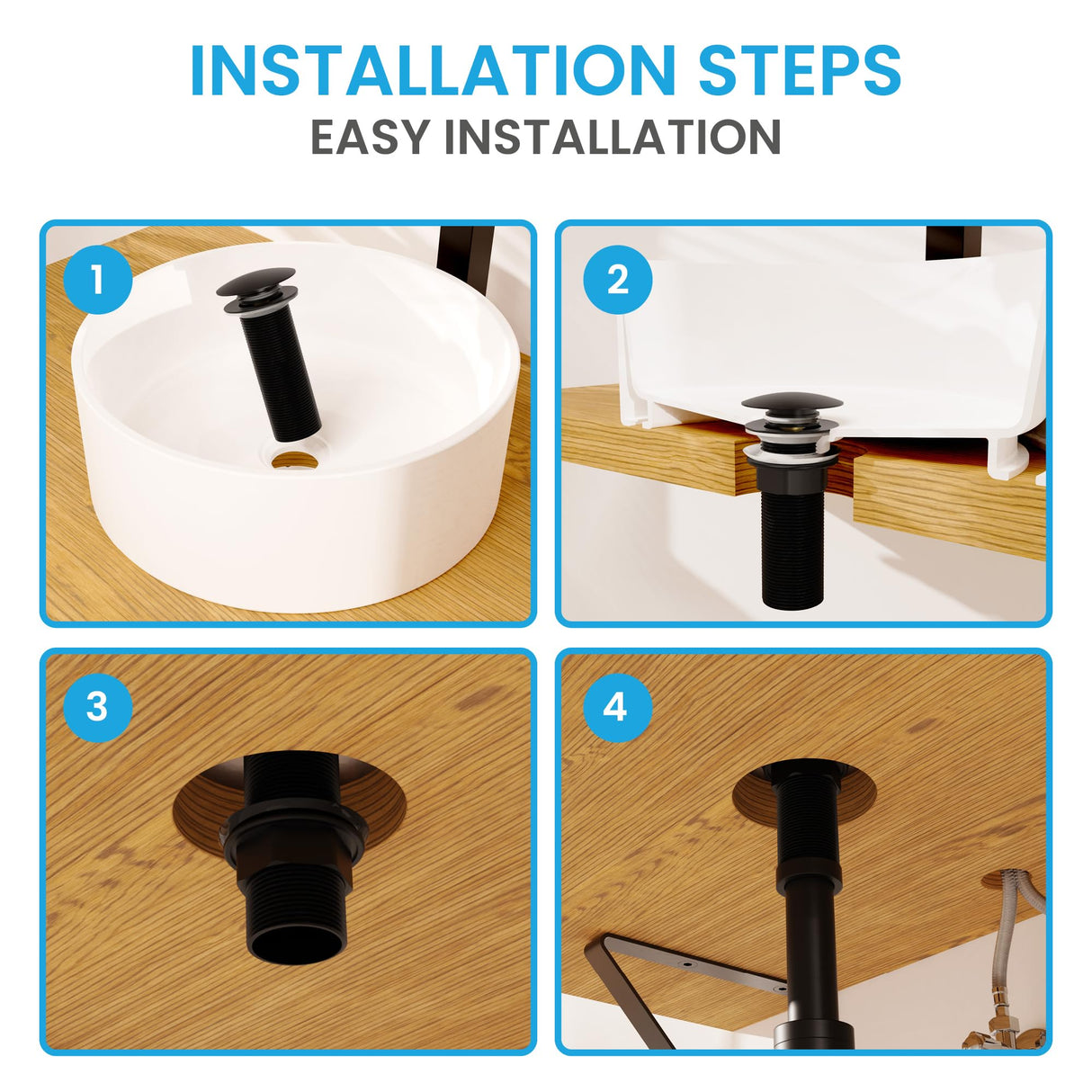 INSTALLATION STEPS
EASY INSTALLATION

1

2

3

4