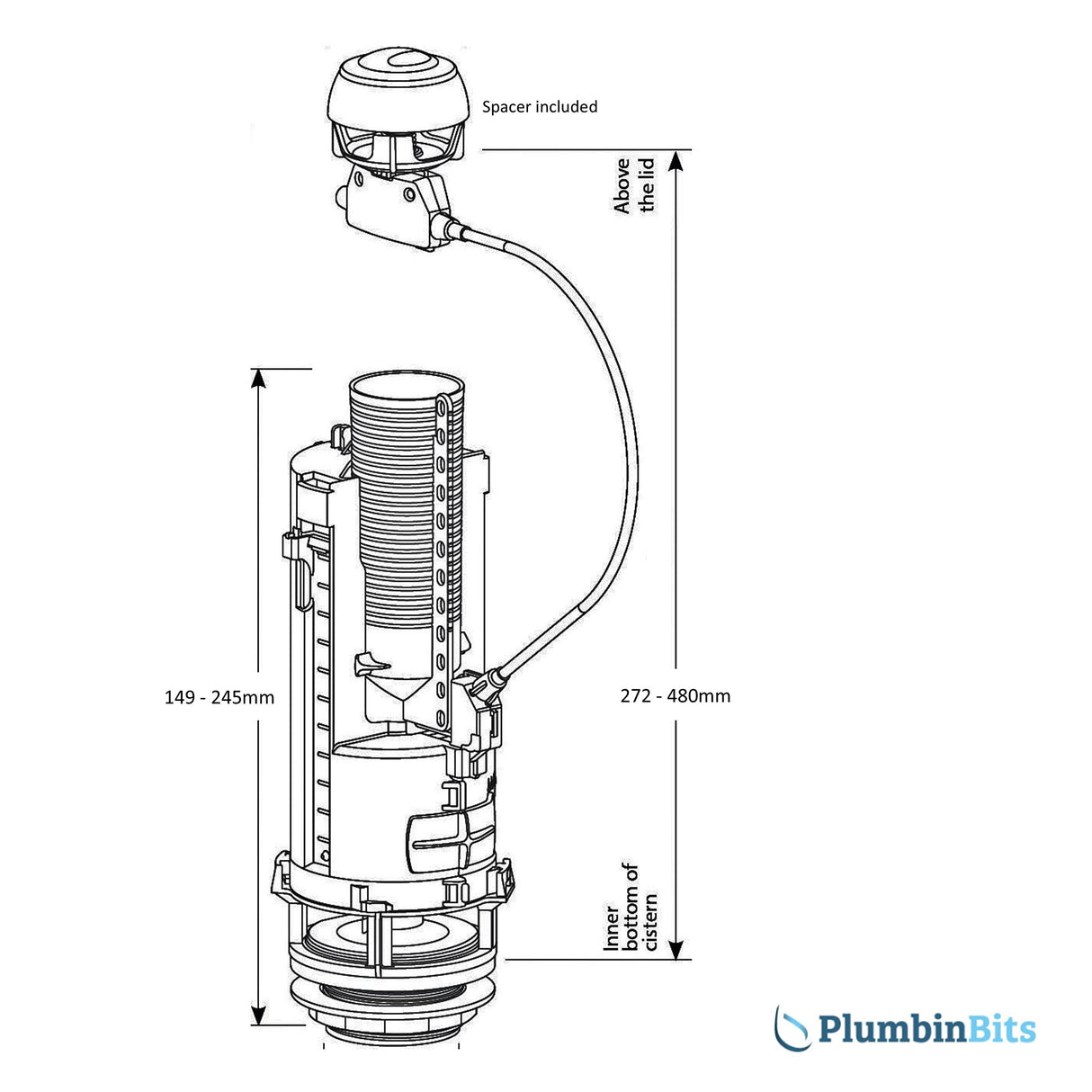 Spacer included

Above the lid

149 - 245mm

272 - 480mm

Inner bottom of cistern

PlumbinBits