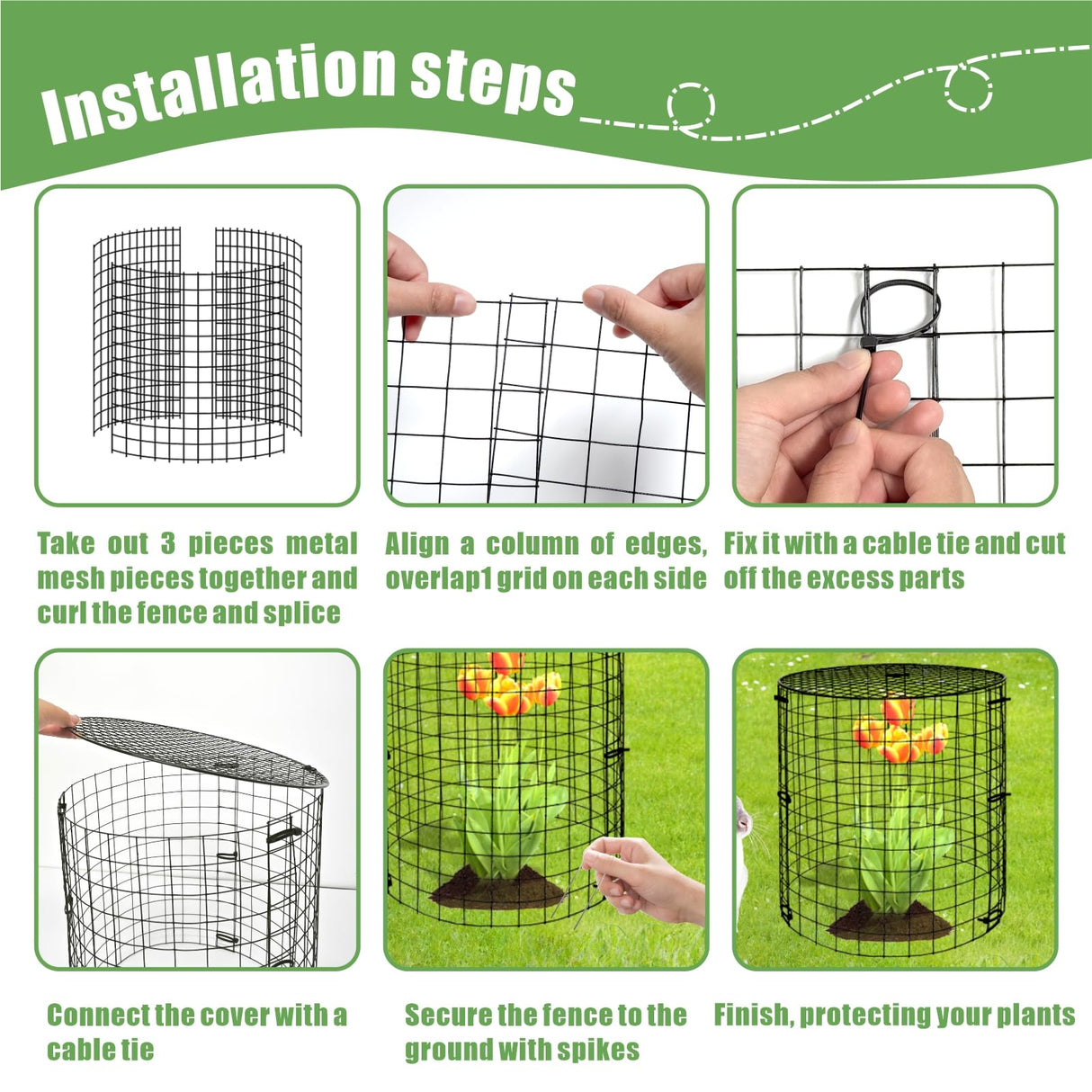 Installation steps

Take out 3 pieces metal mesh pieces together and curl the fence and splice

Align a column of edges, overlap1 grid on each side

Fix it with a cable tie and cut off the excess parts

Connect the cover with a cable tie

Secure the fence to the ground with spikes

Finish, protecting your plants