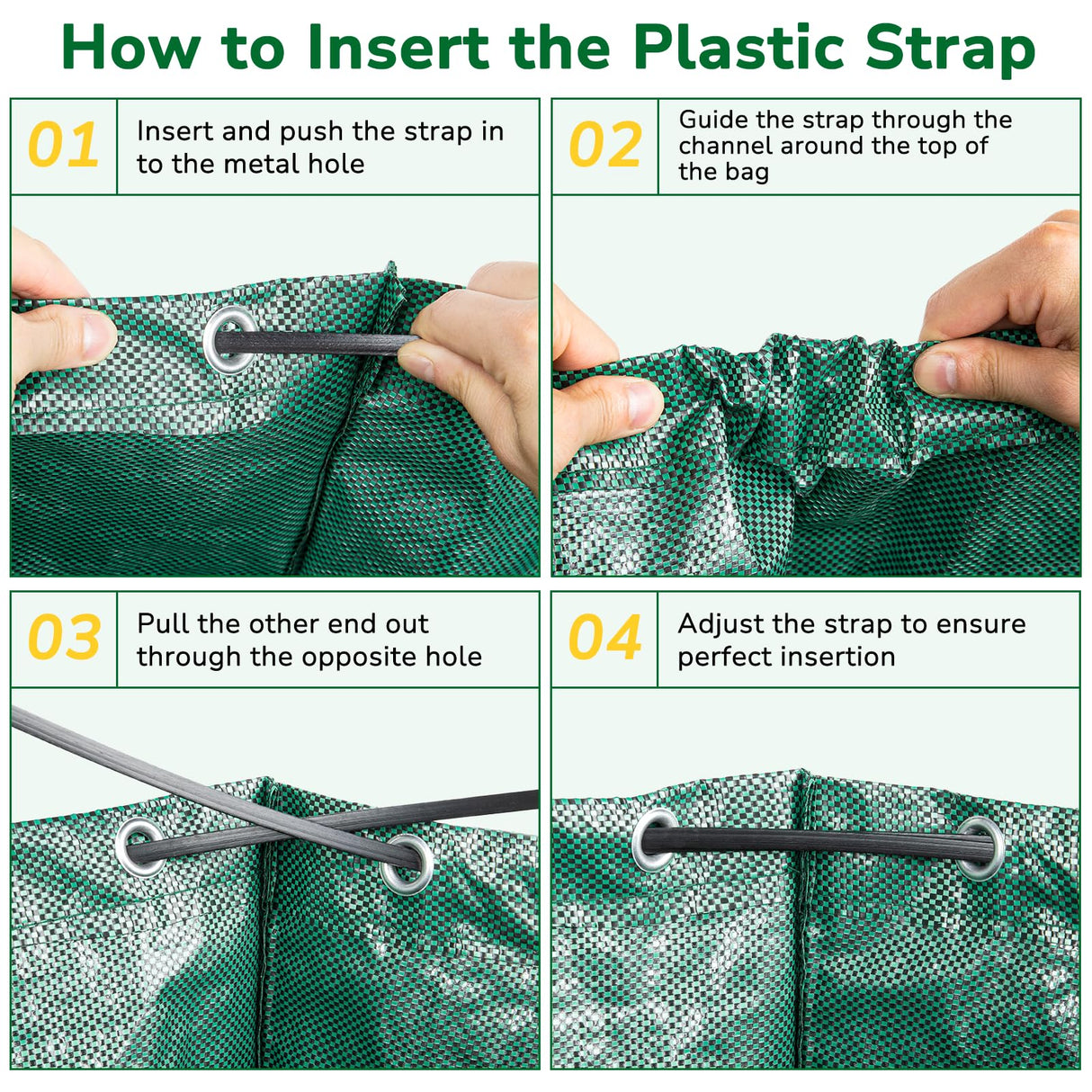 How to Insert the Plastic Strap

01 Insert and push the strap in to the metal hole

02 Guide the strap through the channel around the top of the bag

03 Pull the other end out through the opposite hole

04 Adjust the strap to ensure perfect insertion