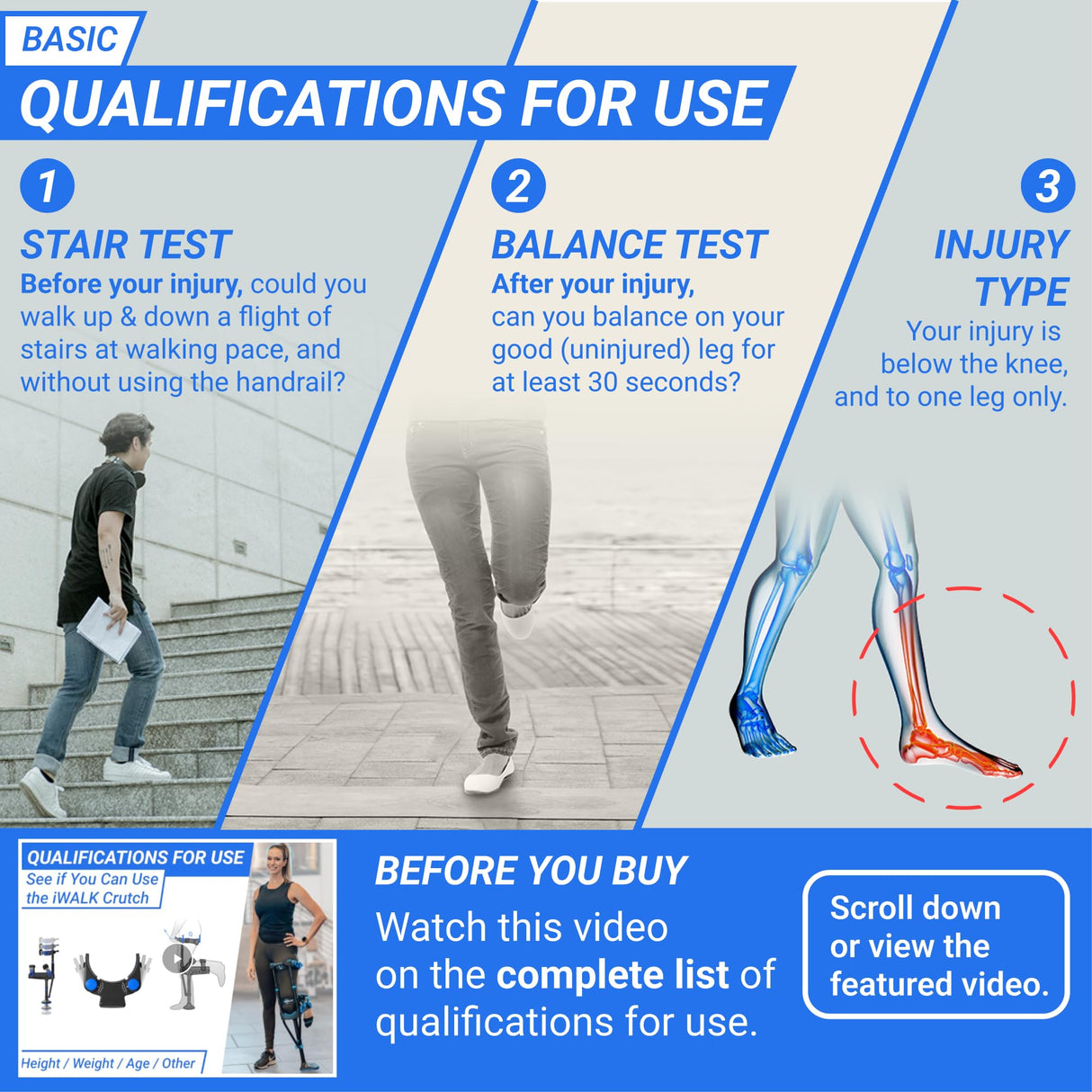 BASIC

QUALIFICATIONS FOR USE

1

STAIR TEST

Before your injury, could you walk up & down a flight of stairs at walking pace, and without using the handrail?

2

BALANCE TEST

After your injury, can you balance on your good (uninjured) leg for at least 30 seconds?

3

INJURY TYPE

Your injury is below the knee, and to one leg only.

QUALIFICATIONS FOR USE

See if You Can Use the iWALK Crutch

Height / Weight / Age / Other

BEFORE YOU BUY

Watch this video on the complete list of qualifications for use.

Scroll down or view the featured video.