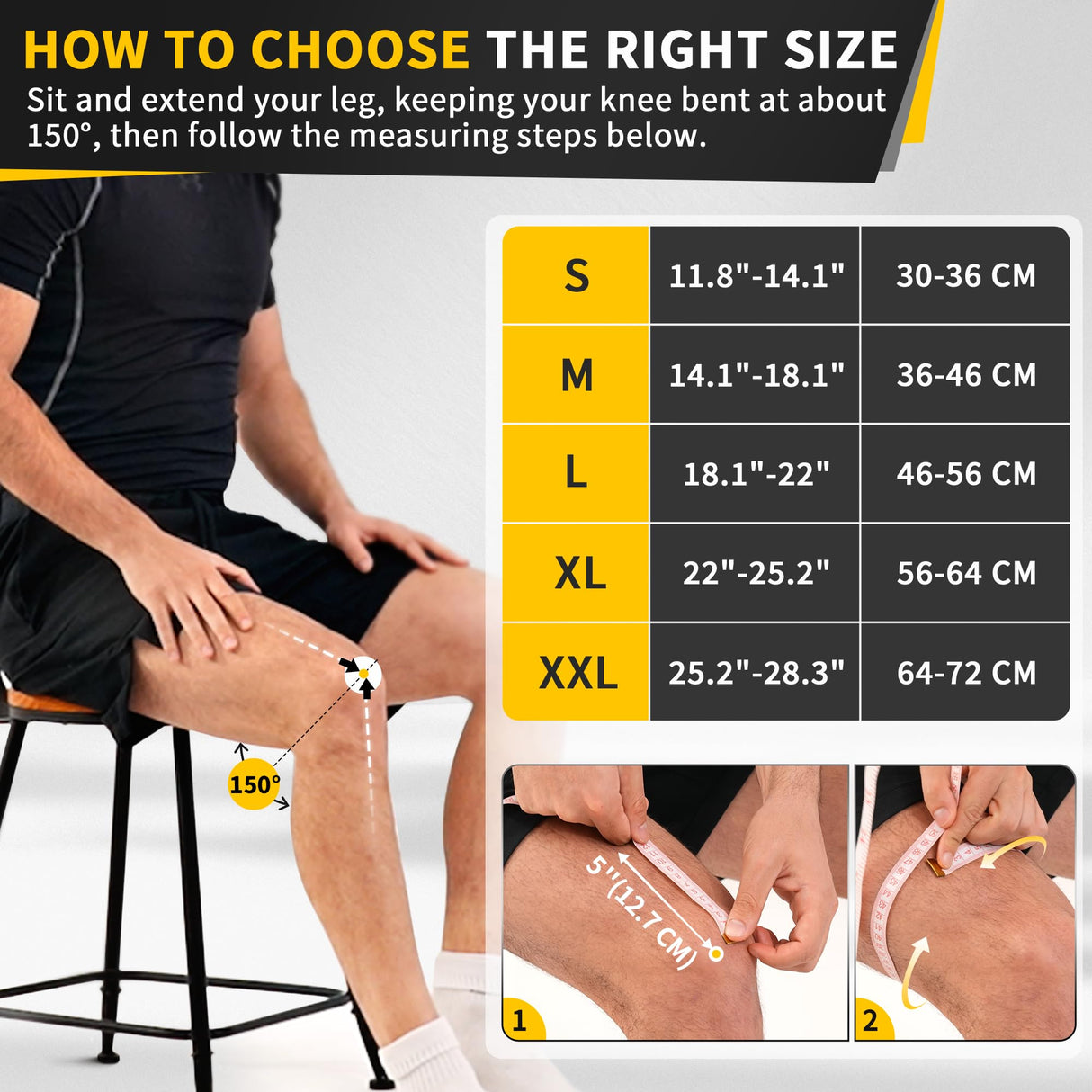 HOW TO CHOOSE THE RIGHT SIZE

Sit and extend your leg, keeping your knee bent at about 150°, then follow the measuring steps below.

| S | 11.8"-14.1" | 30-36 CM |
|---|---|---|
| M | 14.1"-18.1" | 36-46 CM |
| L | 18.1"-22" | 46-56 CM |
| XL | 22"-25.2" | 56-64 CM |
| XXL | 25.2"-28.3" | 64-72 CM |

150°

5"(12.7 CM)

1

2