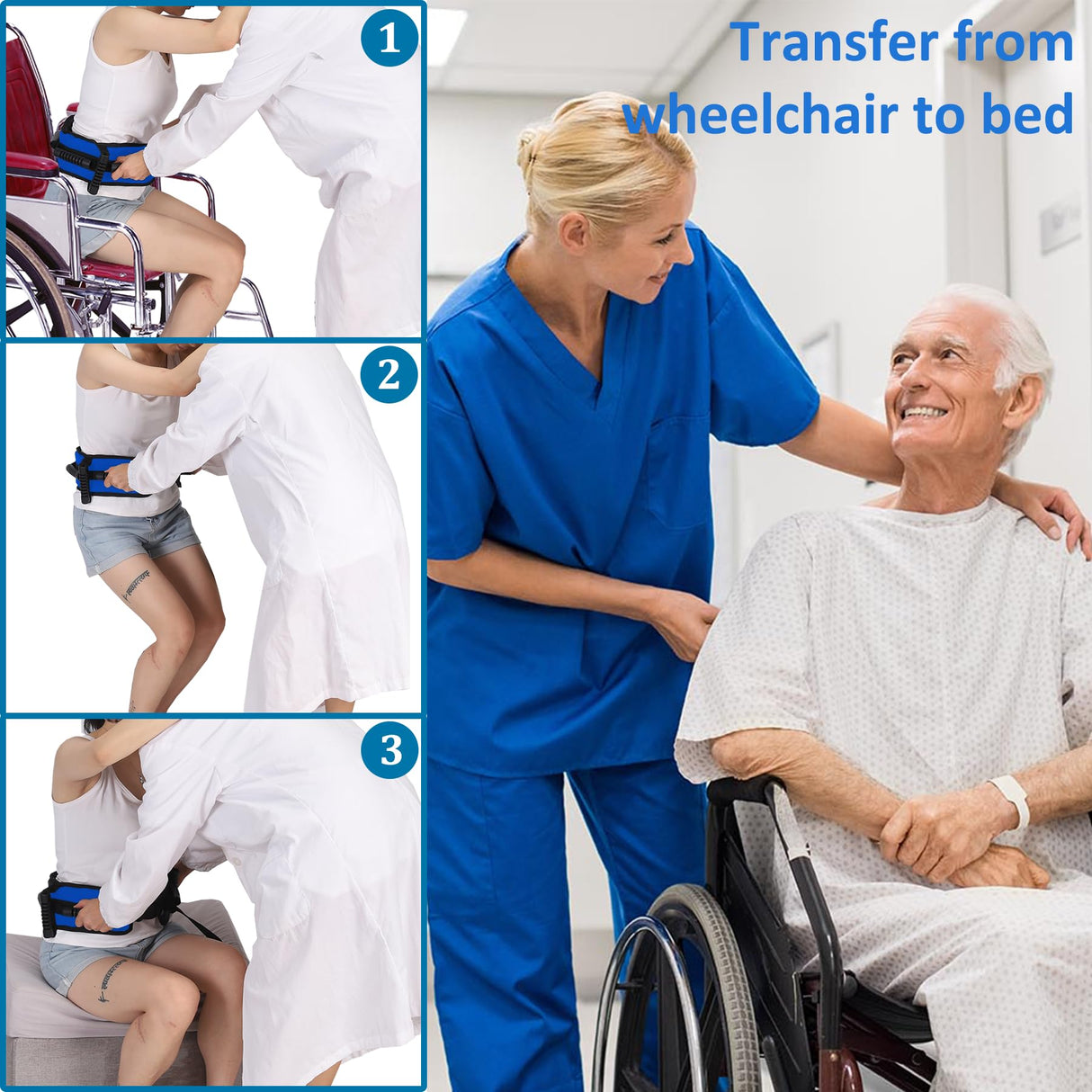 1

2

3

Transfer from wheelchair to bed