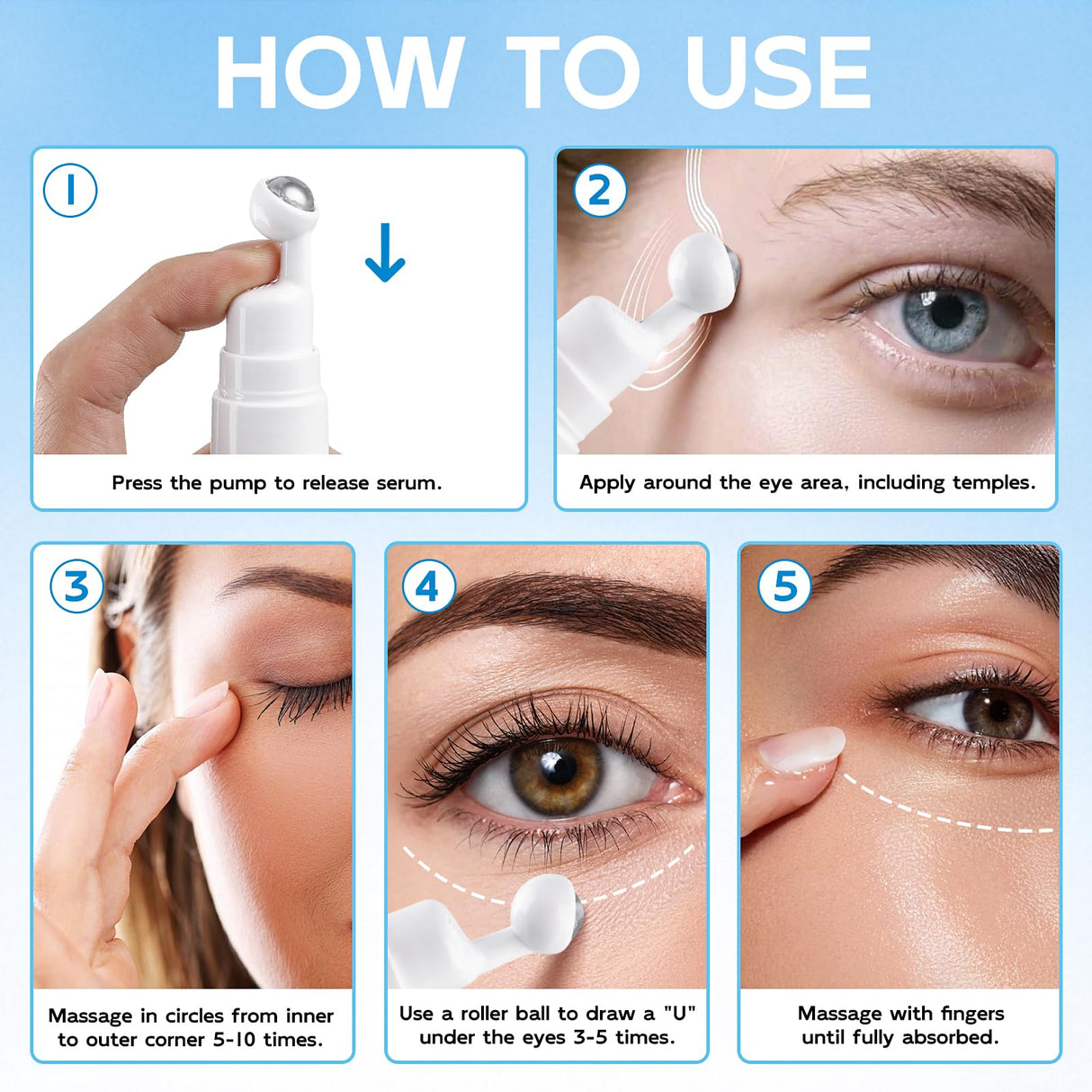 HOW TO USE

1

Press the pump to release serum.

2

Apply around the eye area, including temples.

3

Massage in circles from inner to outer corner 5-10 times.

4

Use a roller ball to draw a "U" under the eyes 3-5 times.

5

Massage with fingers until fully absorbed.