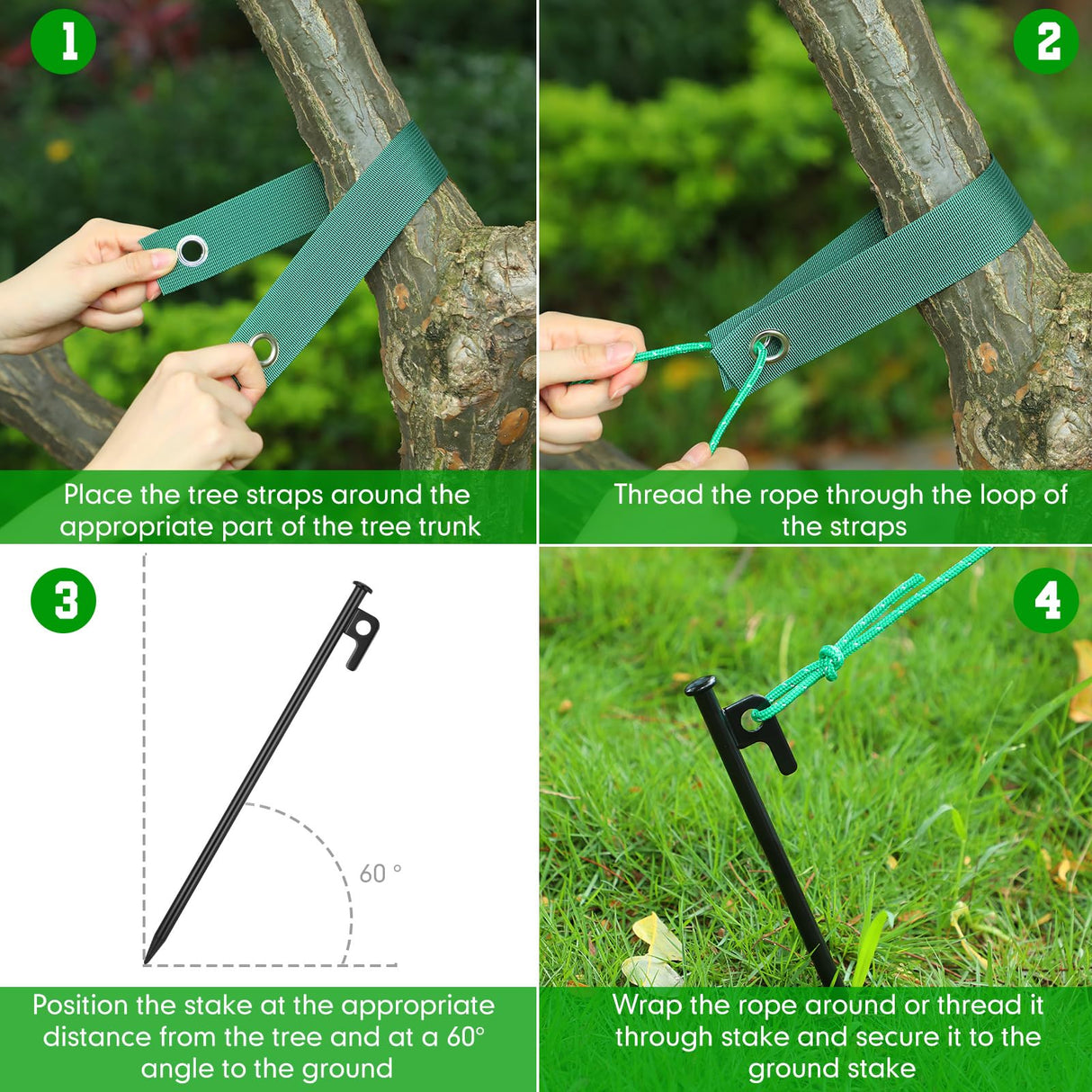 1

Place the tree straps around the appropriate part of the tree trunk

2

Thread the rope through the loop of the straps

3

60 °

Position the stake at the appropriate distance from the tree and at a 60° angle to the ground

4

Wrap the rope around or thread it through stake and secure it to the ground stake