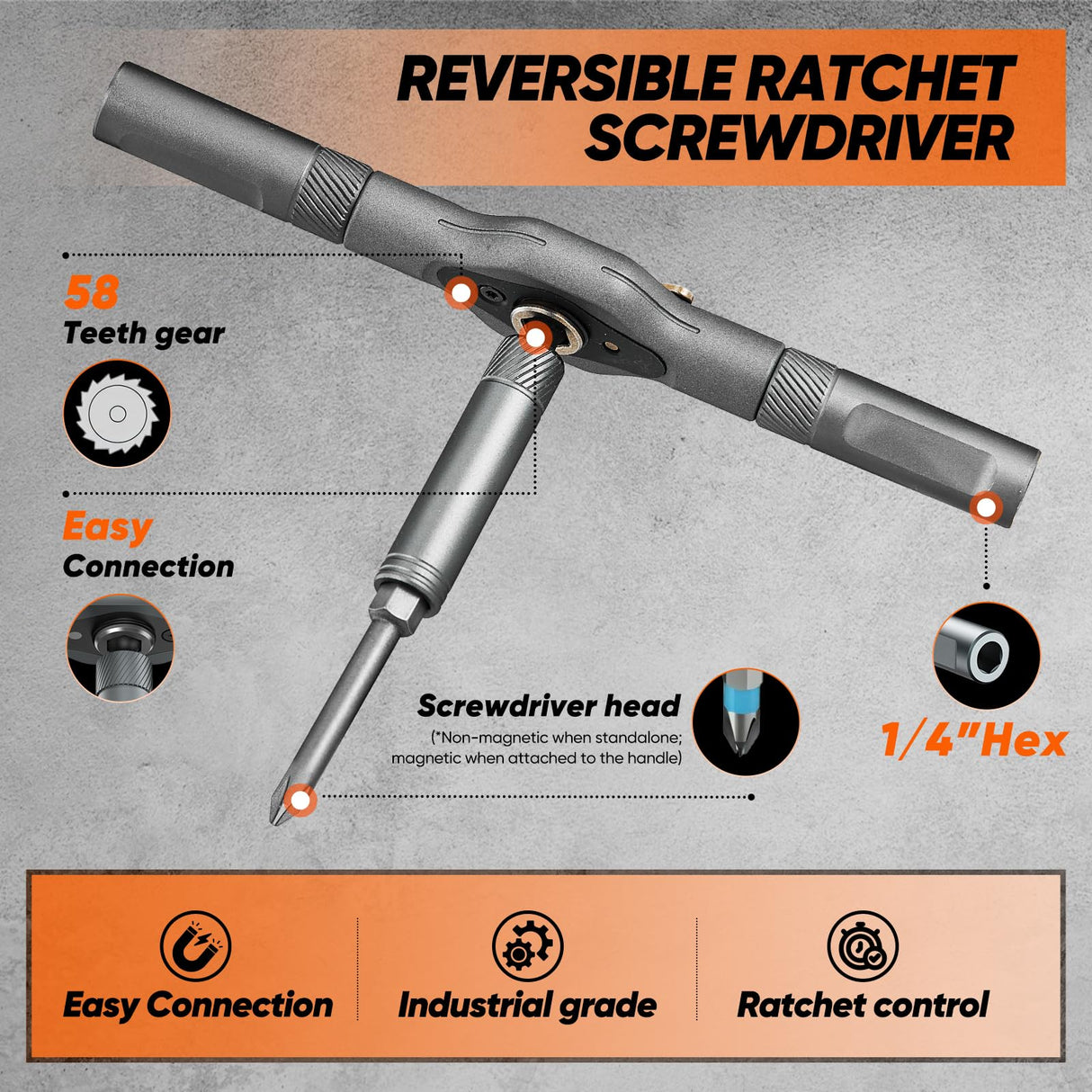 REVERSIBLE RATCHET SCREWDRIVER

58
Teeth gear

Easy
Connection

Screwdriver head
(*Non-magnetic when standalone; magnetic when attached to the handle)

1/4"Hex

Easy Connection

Industrial grade

Ratchet control