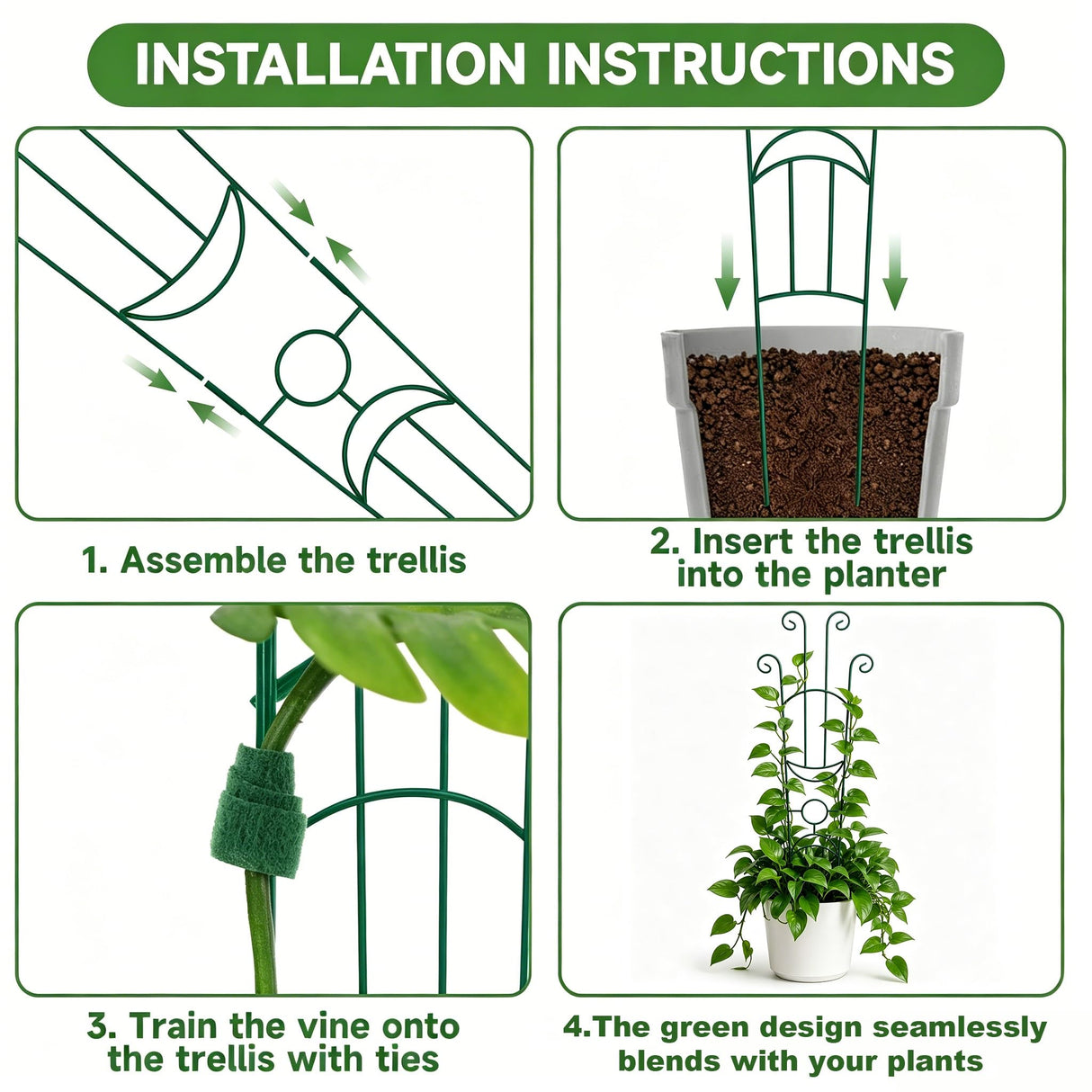 INSTALLATION INSTRUCTIONS

1. Assemble the trellis

2. Insert the trellis into the planter

3. Train the vine onto the trellis with ties

4.The green design seamlessly blends with your plants