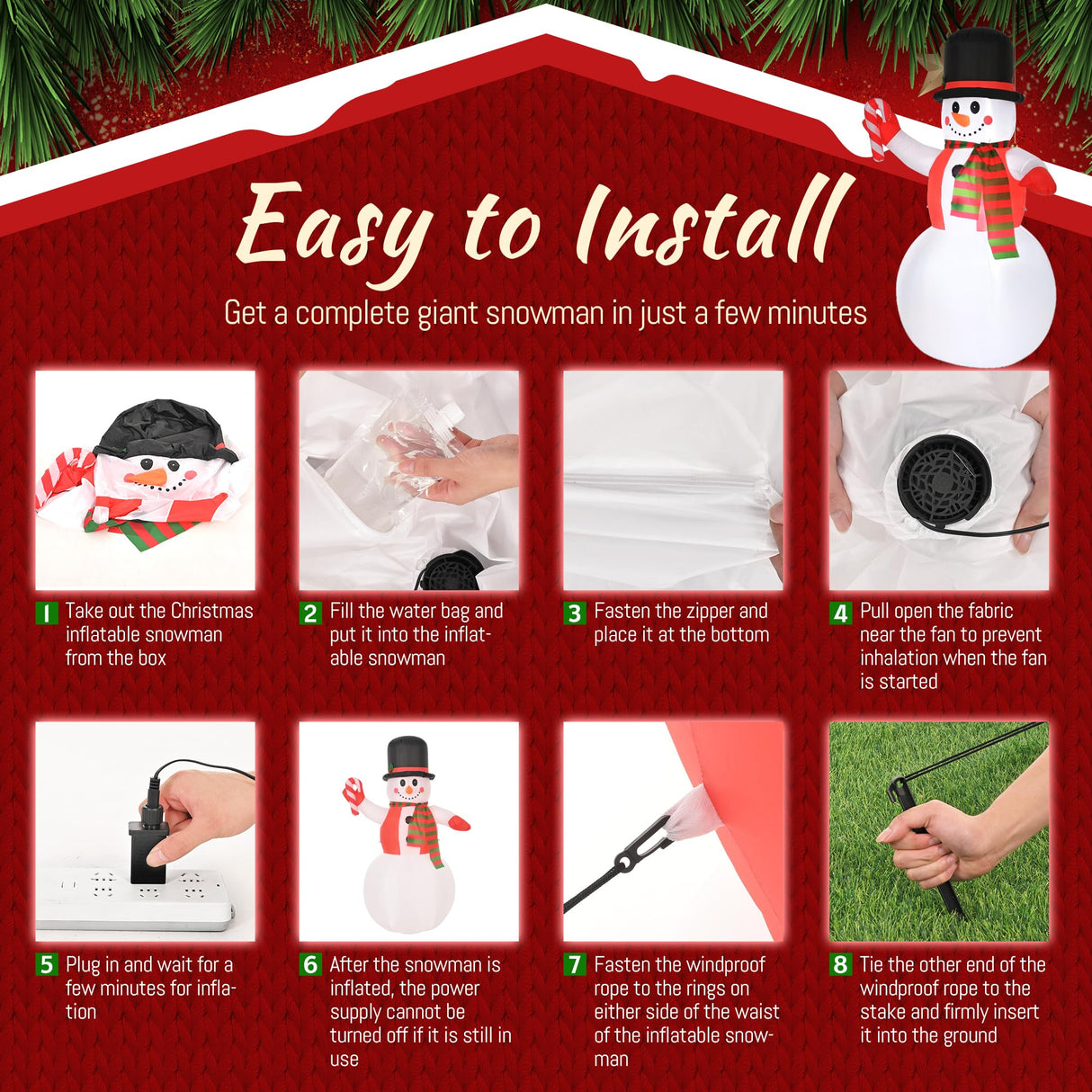 Easy to Install

Get a complete giant snowman in just a few minutes

1 Take out the Christmas inflatable snowman from the box

2 Fill the water bag and put it into the inflatable snowman

3 Fasten the zipper and place it at the bottom

4 Pull open the fabric near the fan to prevent inhalation when the fan is started

5 Plug in and wait for a few minutes for inflation

6 After the snowman is inflated, the power supply cannot be turned off if it is still in use

7 Fasten the windproof rope to the rings on either side of the waist of the inflatable snowman

8 Tie the other end of the windproof rope to the stake and firmly insert it into the ground