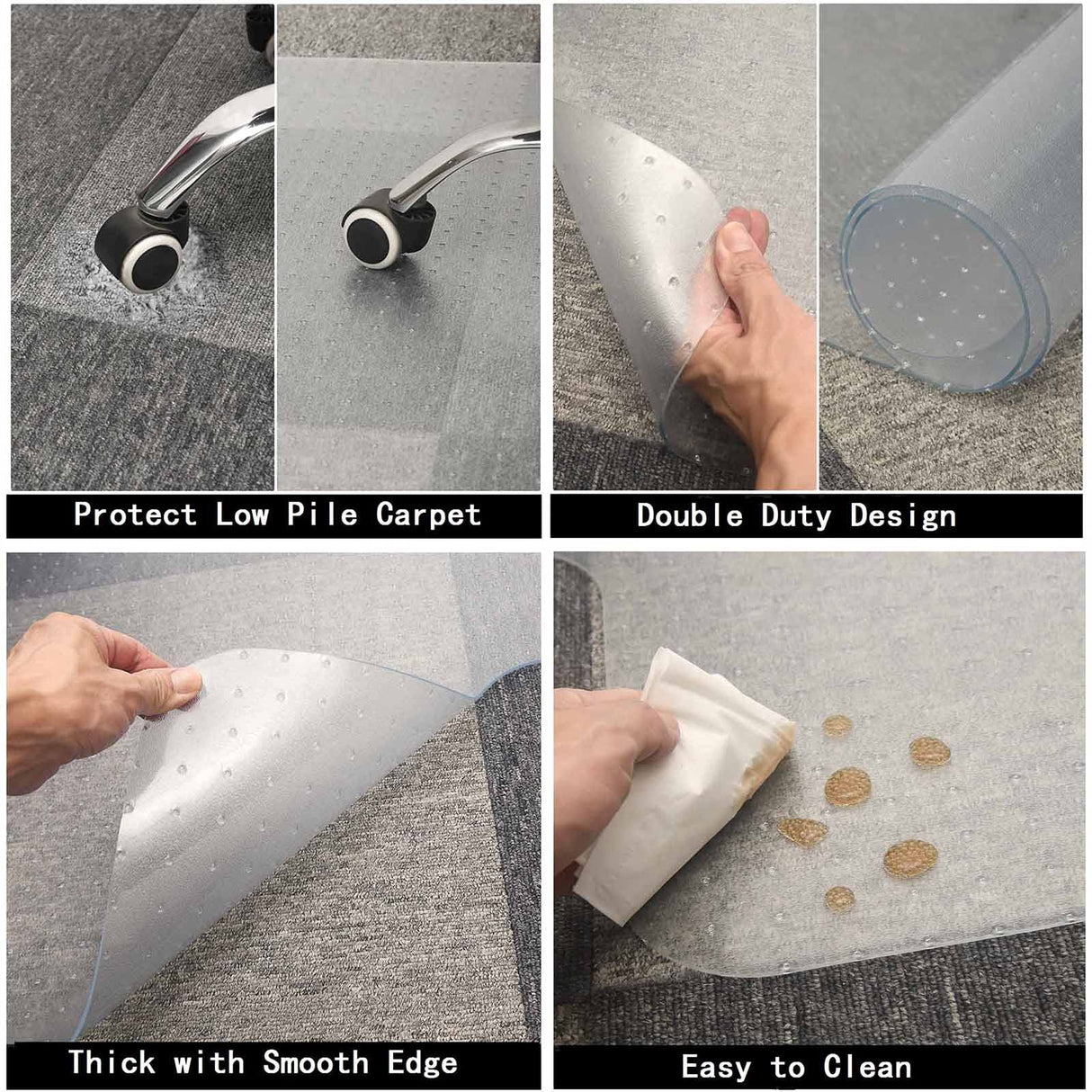 Protect Low Pile Carpet

Double Duty Design

Thick with Smooth Edge

Easy to Clean