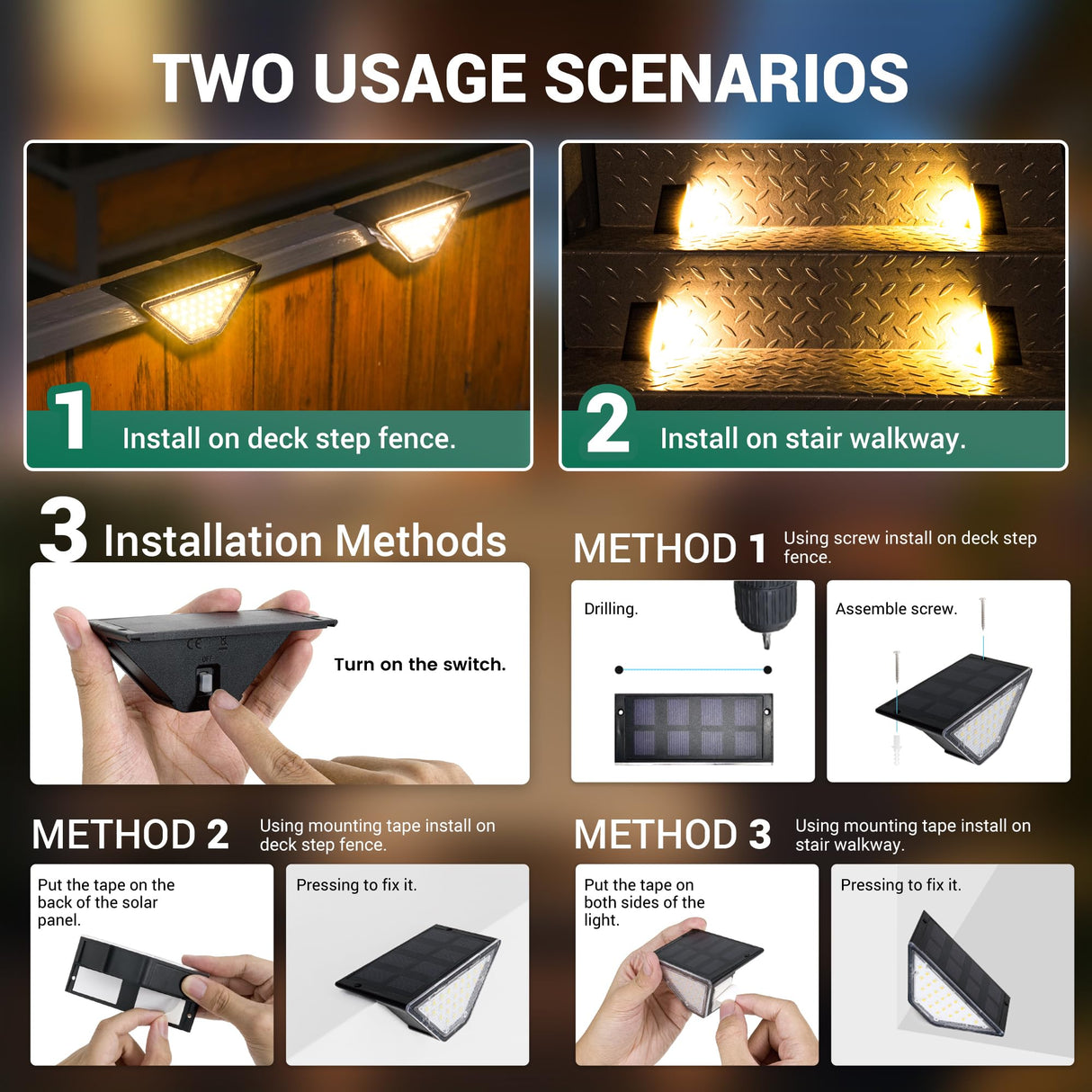 TWO USAGE SCENARIOS

1 Install on deck step fence.

2 Install on stair walkway.

3 Installation Methods

Turn on the switch.

METHOD 1 Using screw install on deck step fence.

Drilling.

Assemble screw.

METHOD 2 Using mounting tape install on deck step fence.

Put the tape on the back of the solar panel.

Pressing to fix it.

METHOD 3 Using mounting tape install on stair walkway.

Put the tape on both sides of the light.

Pressing to fix it.