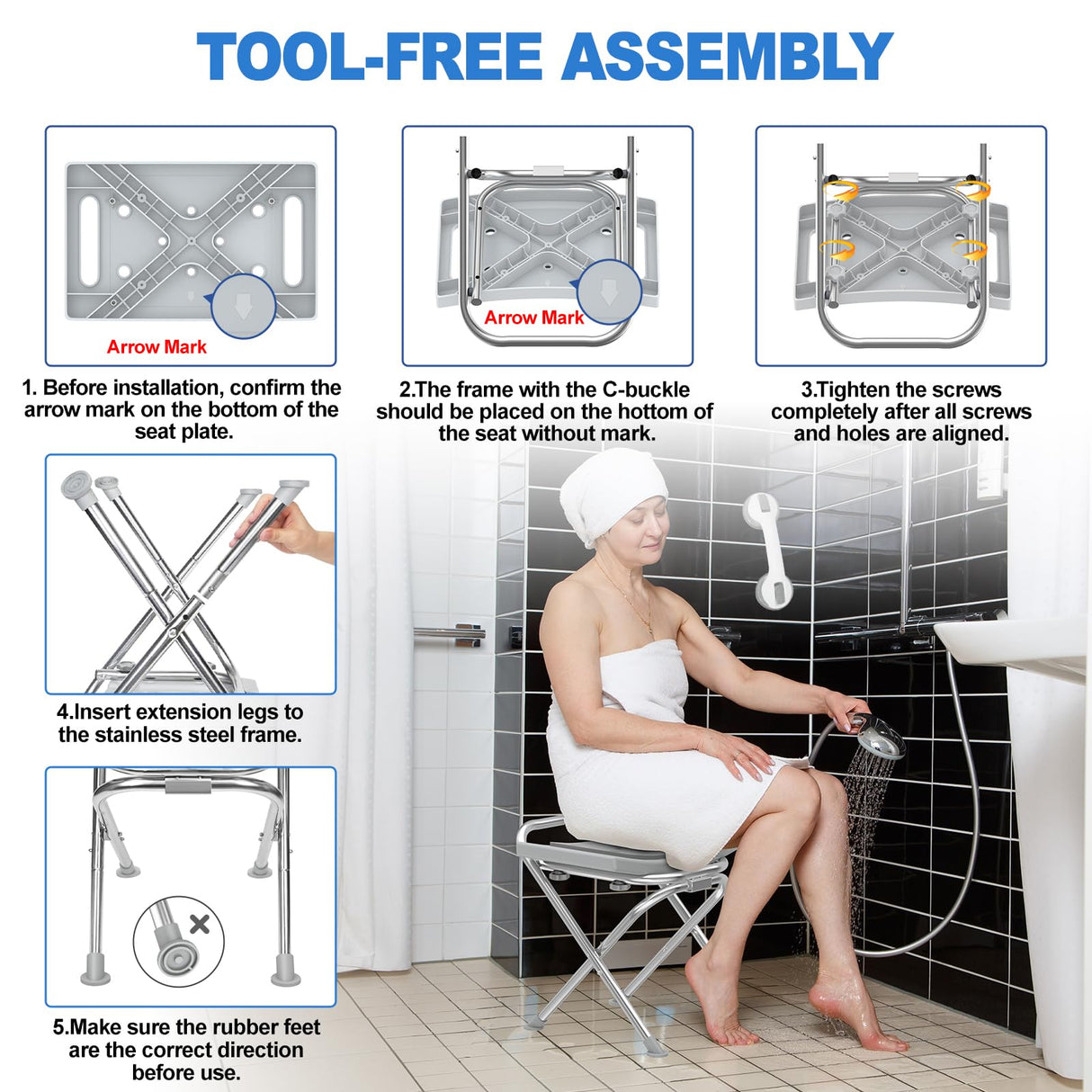 TOOL-FREE ASSEMBLY

Arrow Mark

1. Before installation, confirm the arrow mark on the bottom of the seat plate.

Arrow Mark

2.The frame with the C-buckle should be placed on the hottom of the seat without mark.

3.Tighten the screws completely after all screws and holes are aligned.

4.Insert extension legs to the stainless steel frame.

5.Make sure the rubber feet are the correct direction before use.