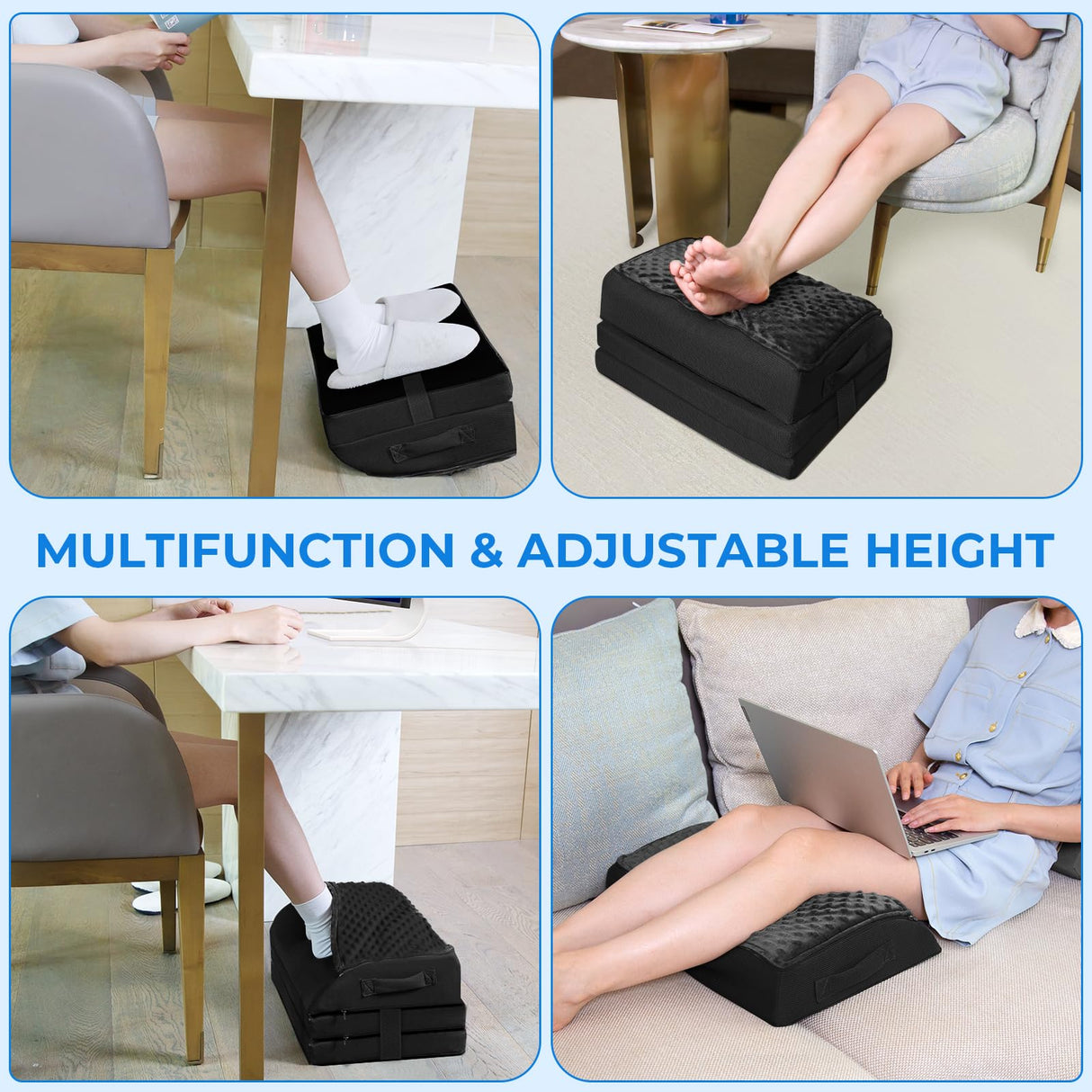 MULTIFUNCTION & ADJUSTABLE HEIGHT