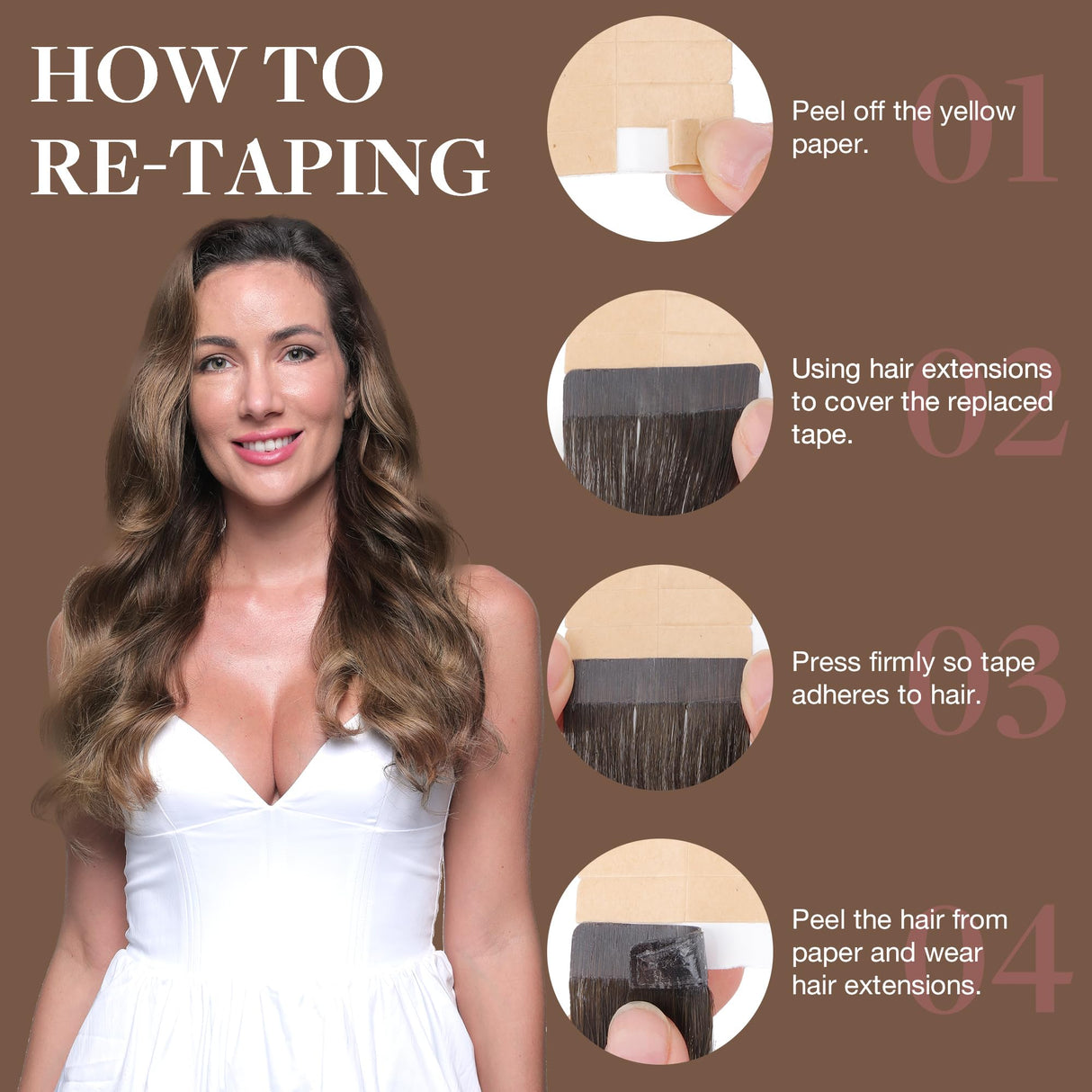 HOW TO RE-TAPING

01
Peel off the yellow paper.

02
Using hair extensions to cover the replaced tape.

03
Press firmly so tape adheres to hair.

04
Peel the hair from paper and wear hair extensions.