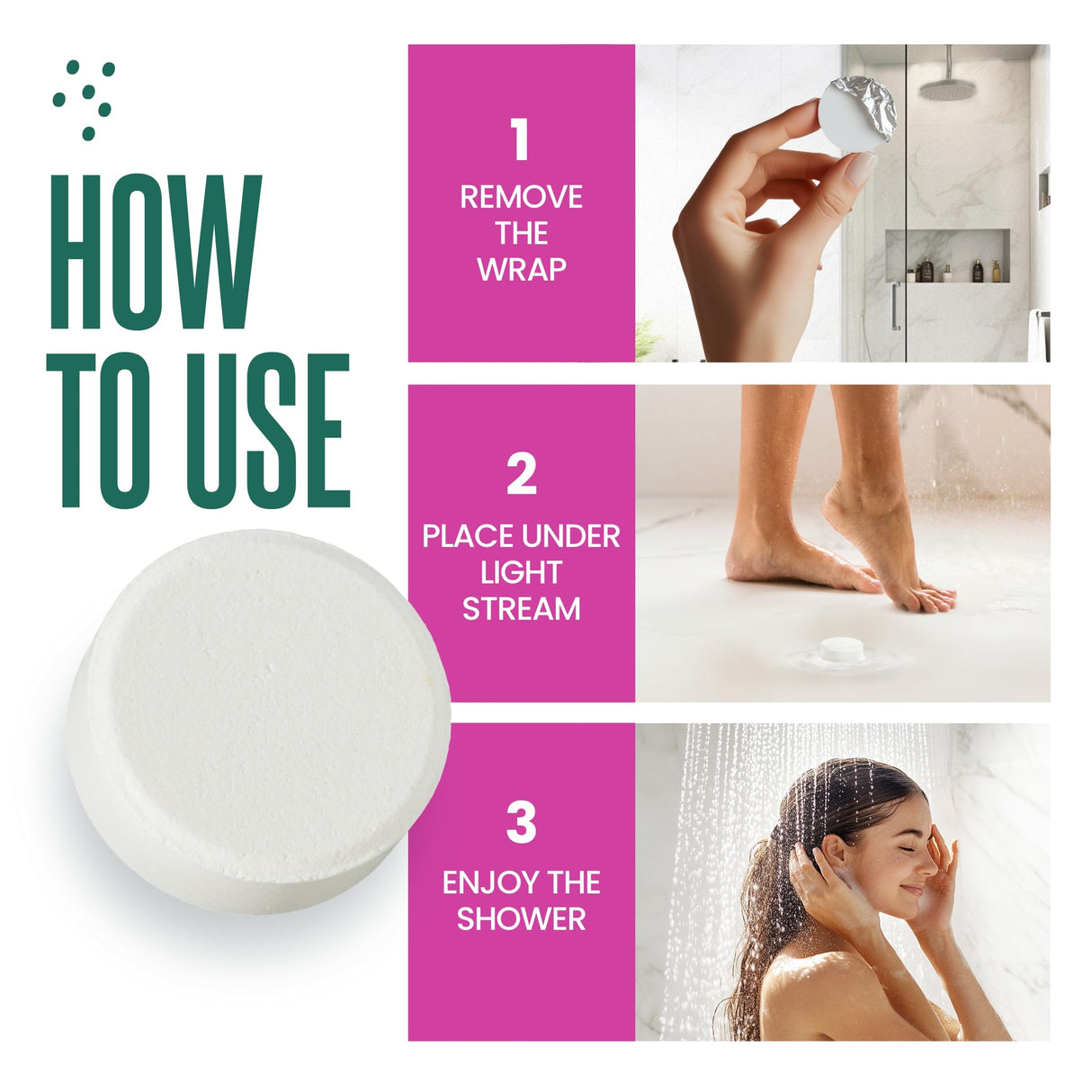 HOW TO USE

1
REMOVE THE WRAP

2
PLACE UNDER LIGHT STREAM

3
ENJOY THE SHOWER