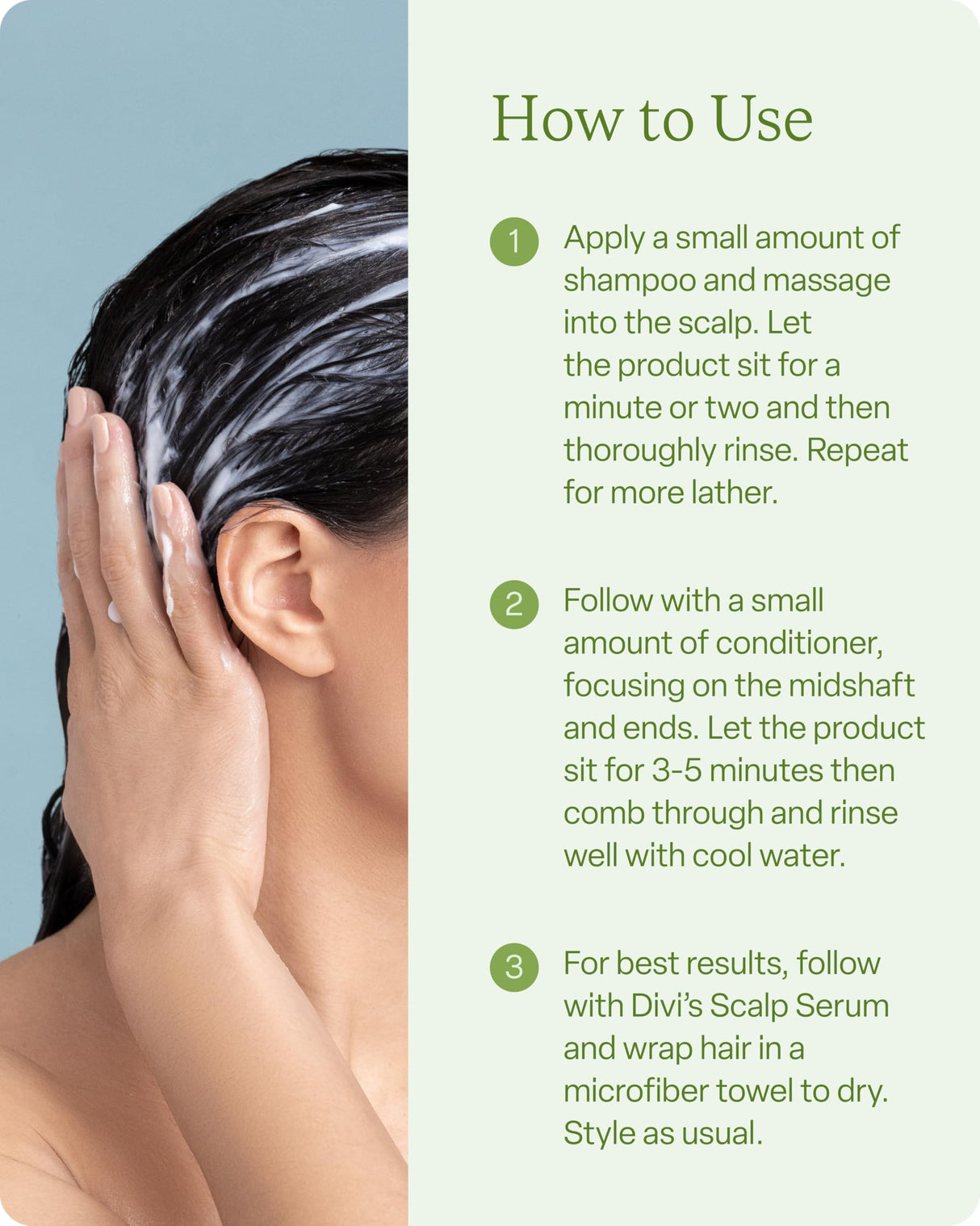 How to Use

1 Apply a small amount of shampoo and massage into the scalp. Let the product sit for a minute or two and then thoroughly rinse. Repeat for more lather.

2 Follow with a small amount of conditioner, focusing on the midshaft and ends. Let the product sit for 3-5 minutes then comb through and rinse well with cool water.

3 For best results, follow with Divi's Scalp Serum and wrap hair in a microfiber towel to dry. Style as usual.