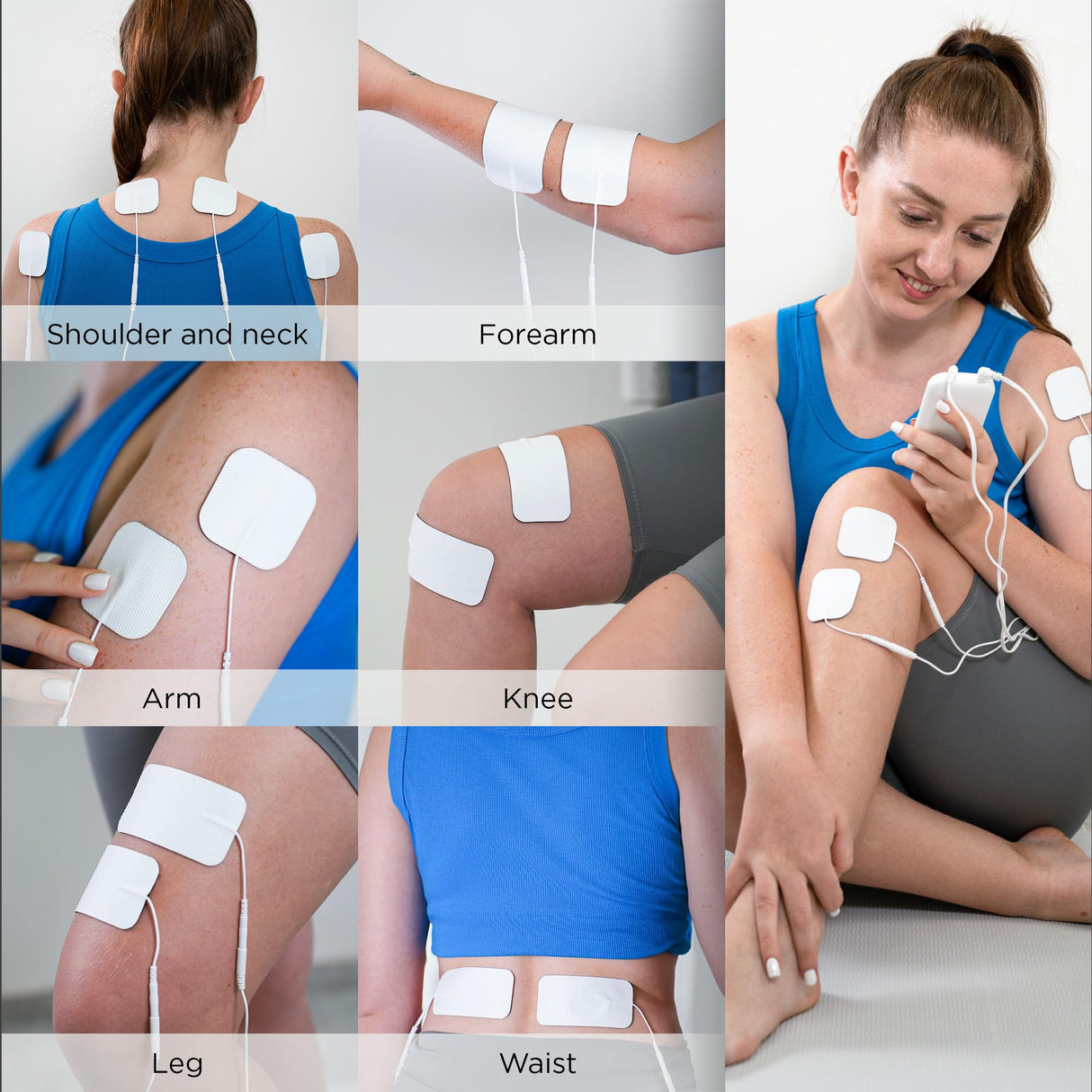 Shoulder and neck

Forearm

Arm

Knee

Leg

Waist